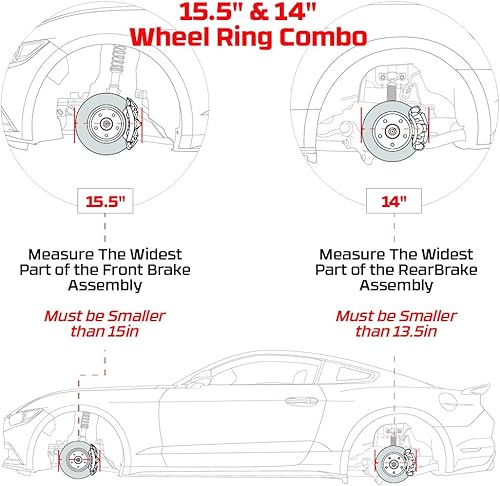 15.5" & 14"
Wheel Ring Combo

15.5"

Measure The Widest Part of the Front Brake Assembly

Must be Smaller than 15in

14"

Measure The Widest Part of the RearBrake Assembly

Must be Smaller than 13.5in