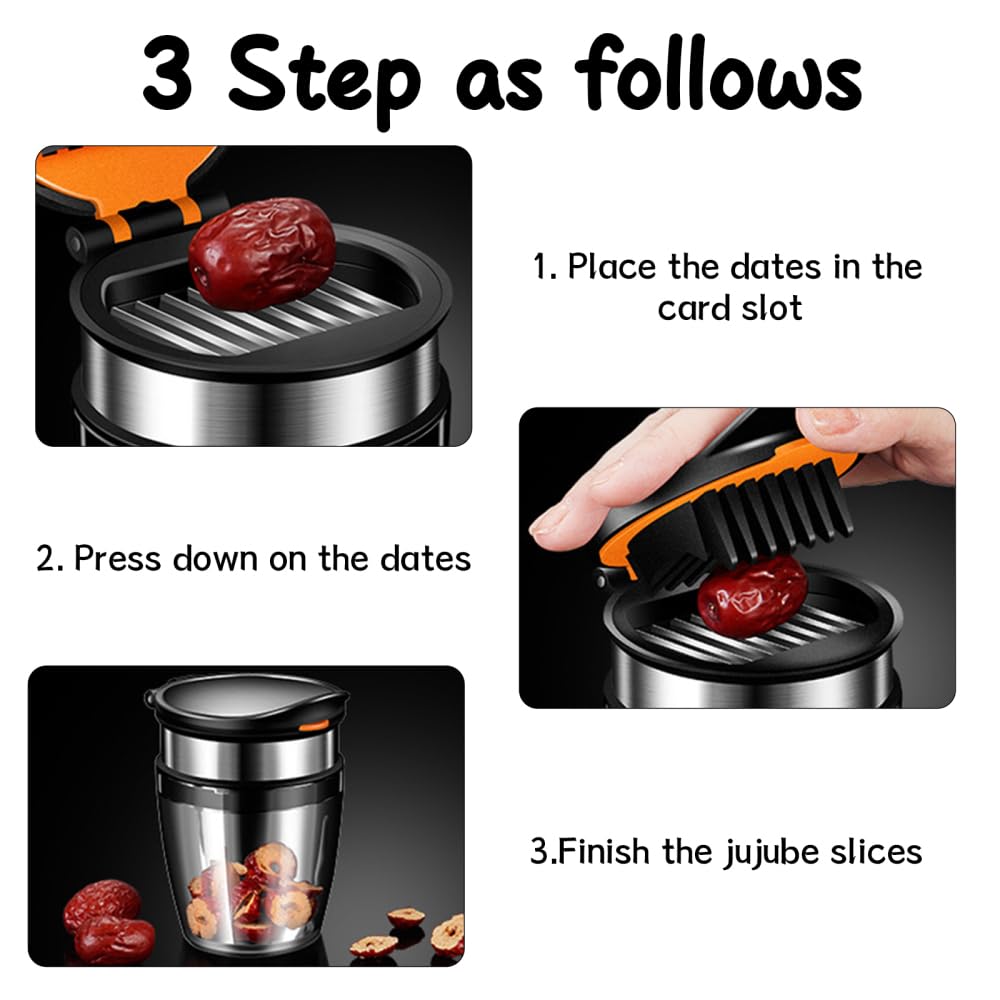 3 Step as follows

1. Place the dates in the card slot

2. Press down on the dates

3.Finish the jujube slices