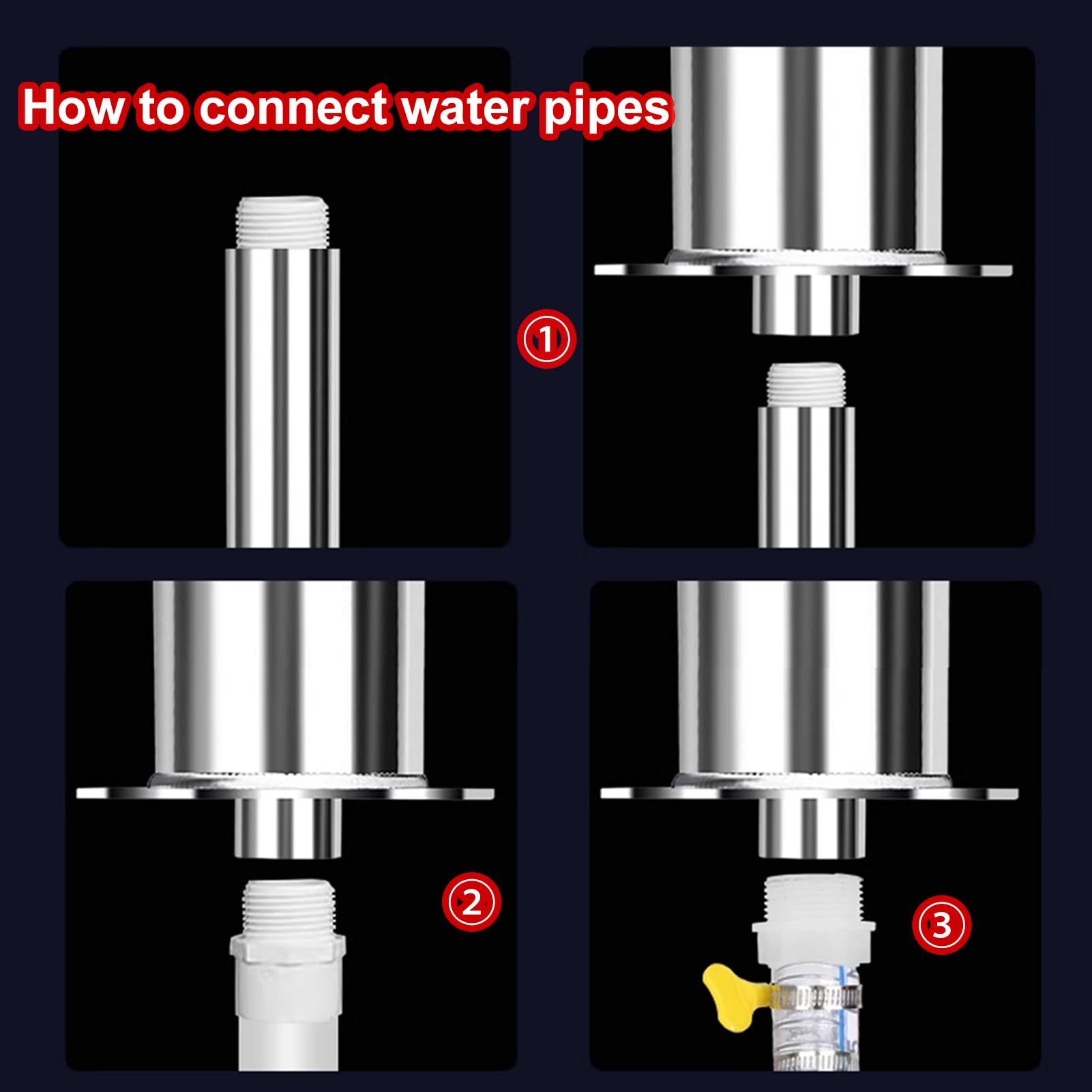 How to connect water pipes

①

②

③