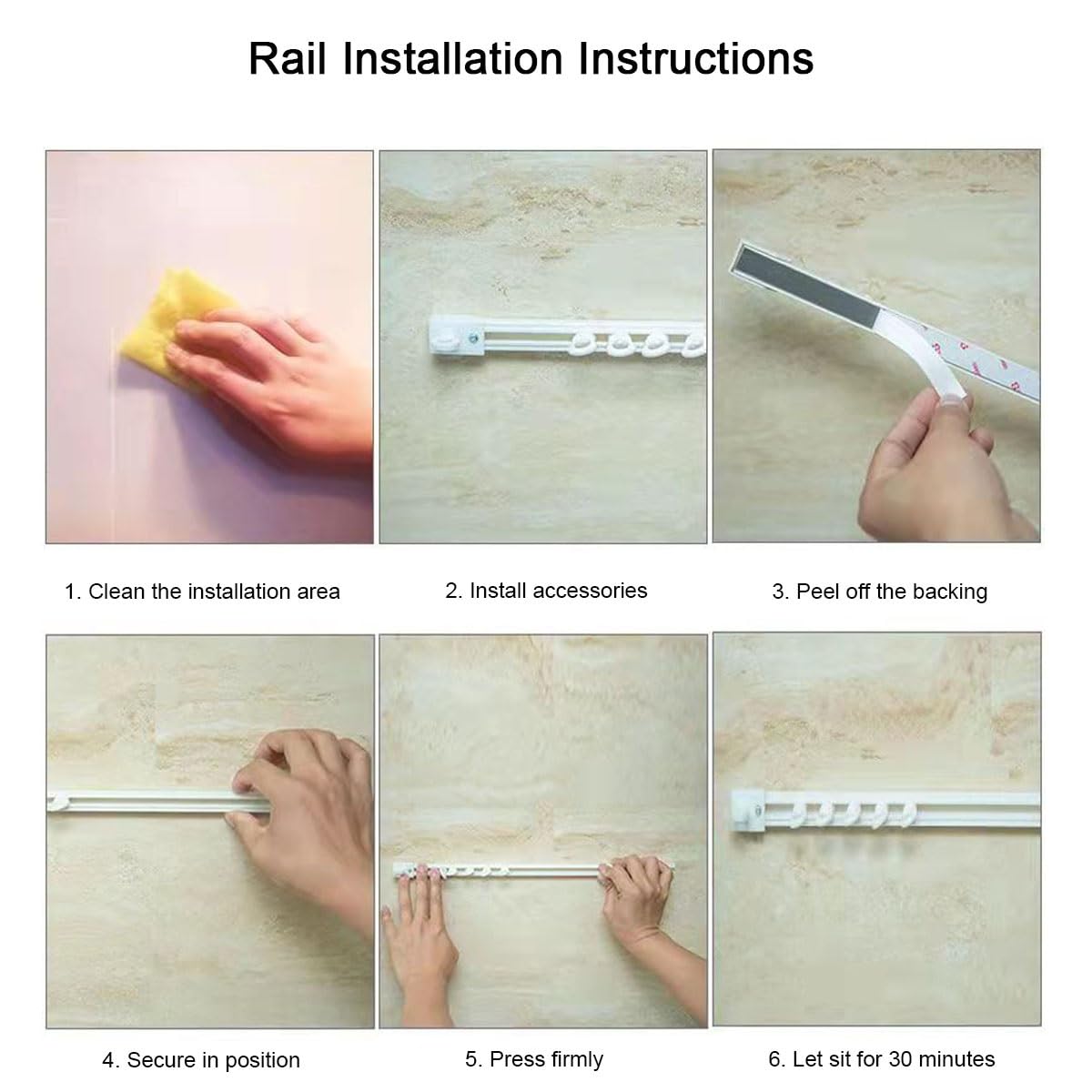 Rail Installation Instructions

1. Clean the installation area

2. Install accessories

3. Peel off the backing

4. Secure in position

5. Press firmly

6. Let sit for 30 minutes