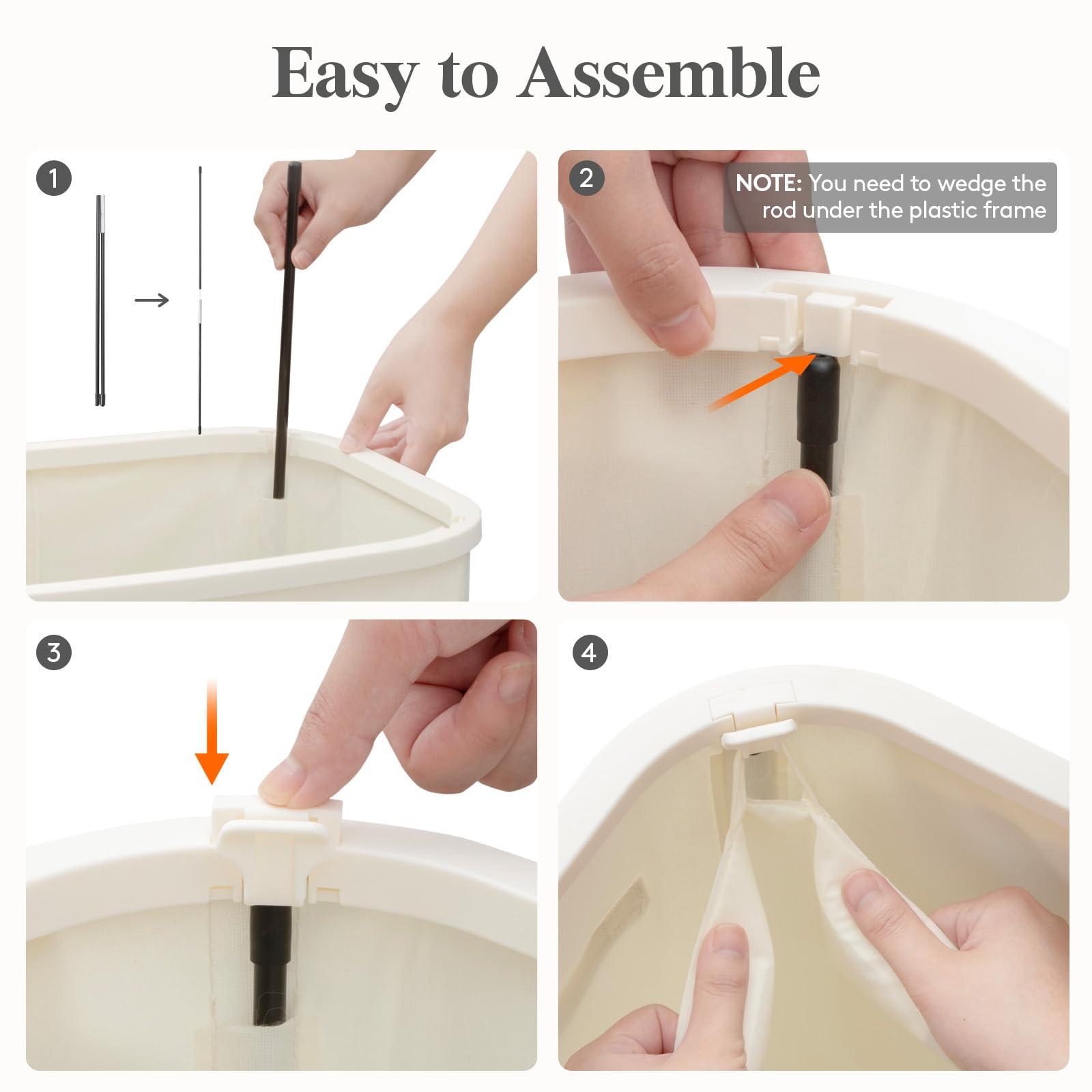 Easy to Assemble

1

2

NOTE: You need to wedge the rod under the plastic frame

3

4