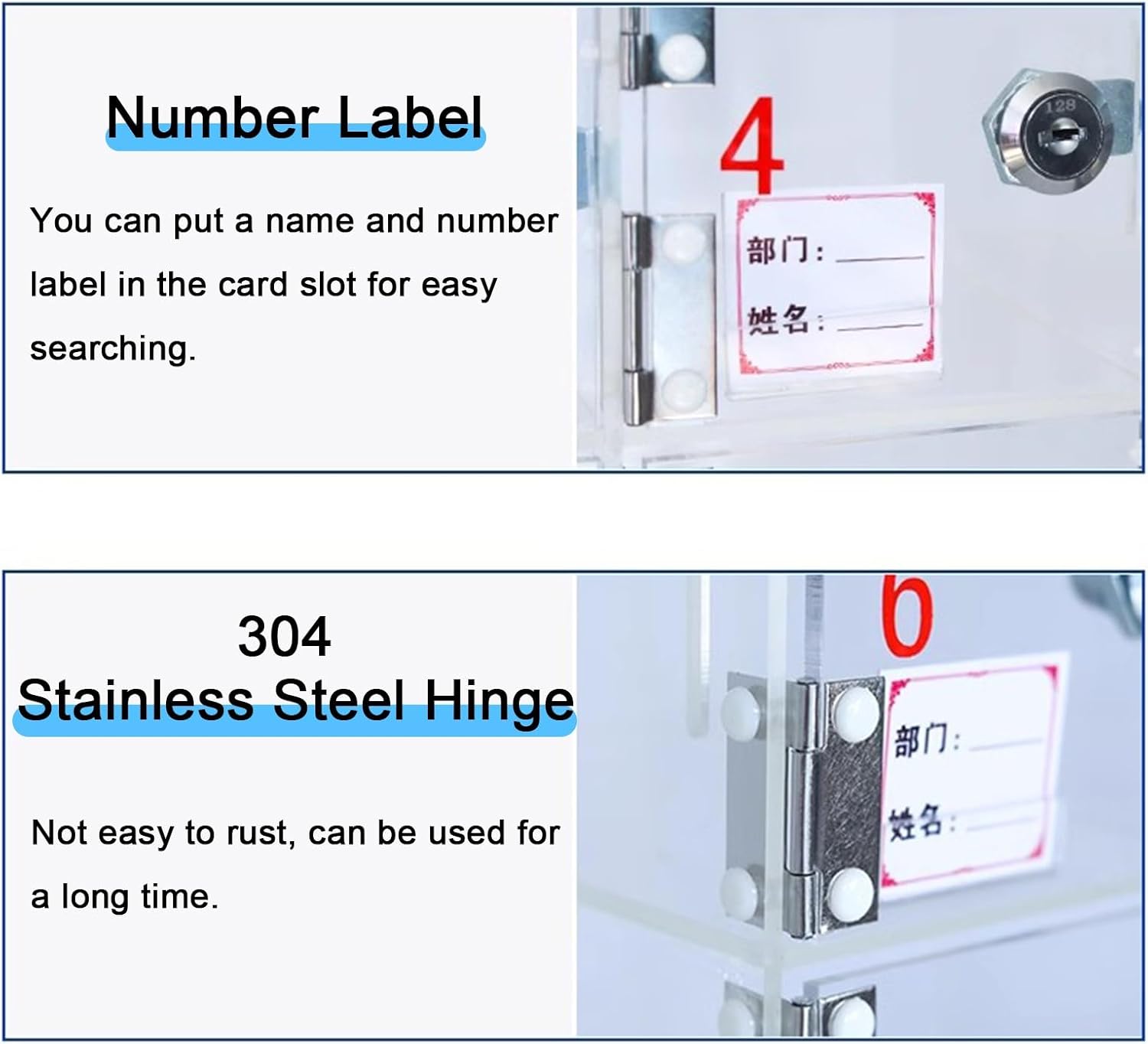 Number Label

You can put a name and number label in the card slot for easy searching.

4

128

部门：

姓名：

304
Stainless Steel Hinge

Not easy to rust, can be used for a long time.

6

部门：

姓名：