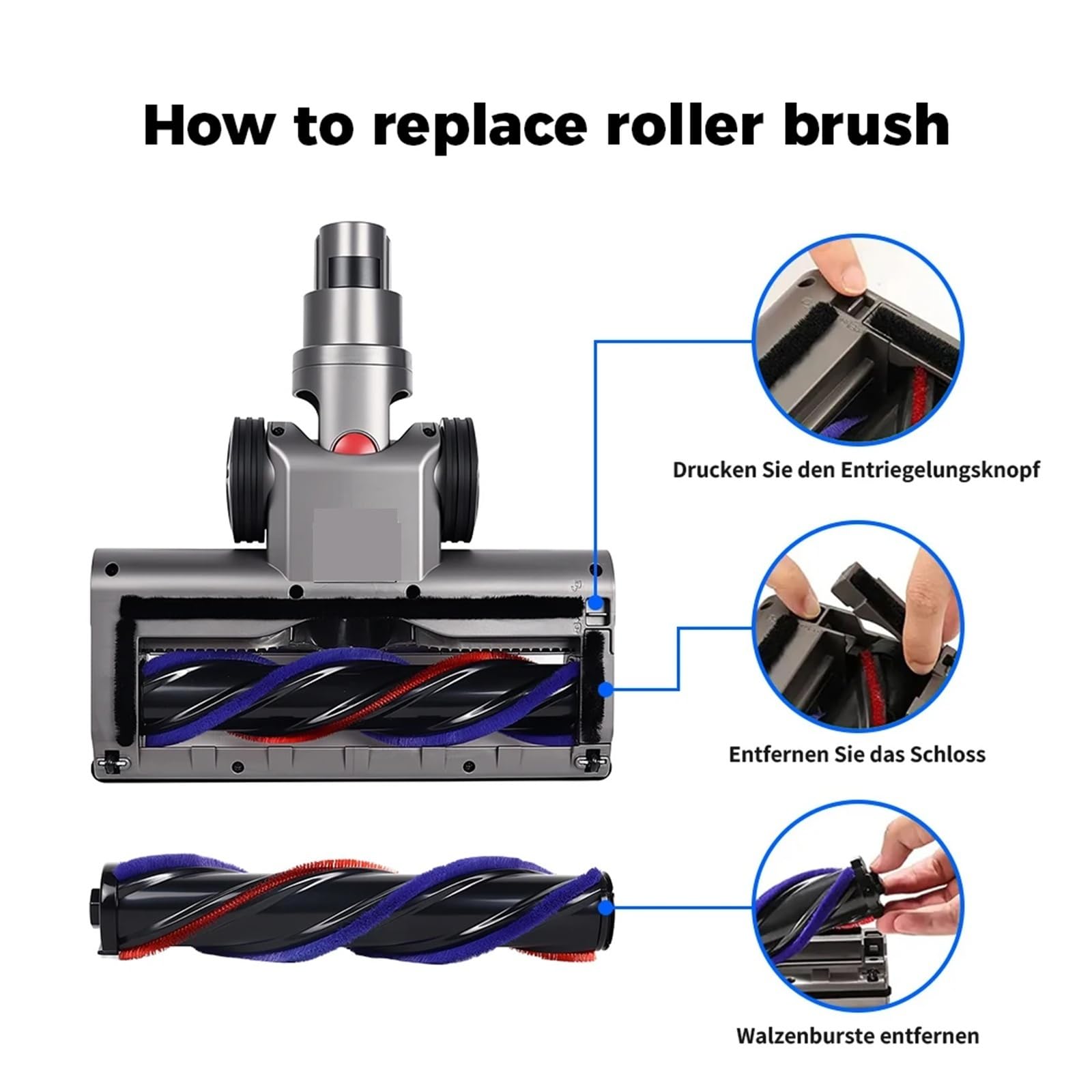 How to replace roller brush

Drucken Sie den Entriegelungsknopf

Entfernen Sie das Schloss

Walzenburste entfernen