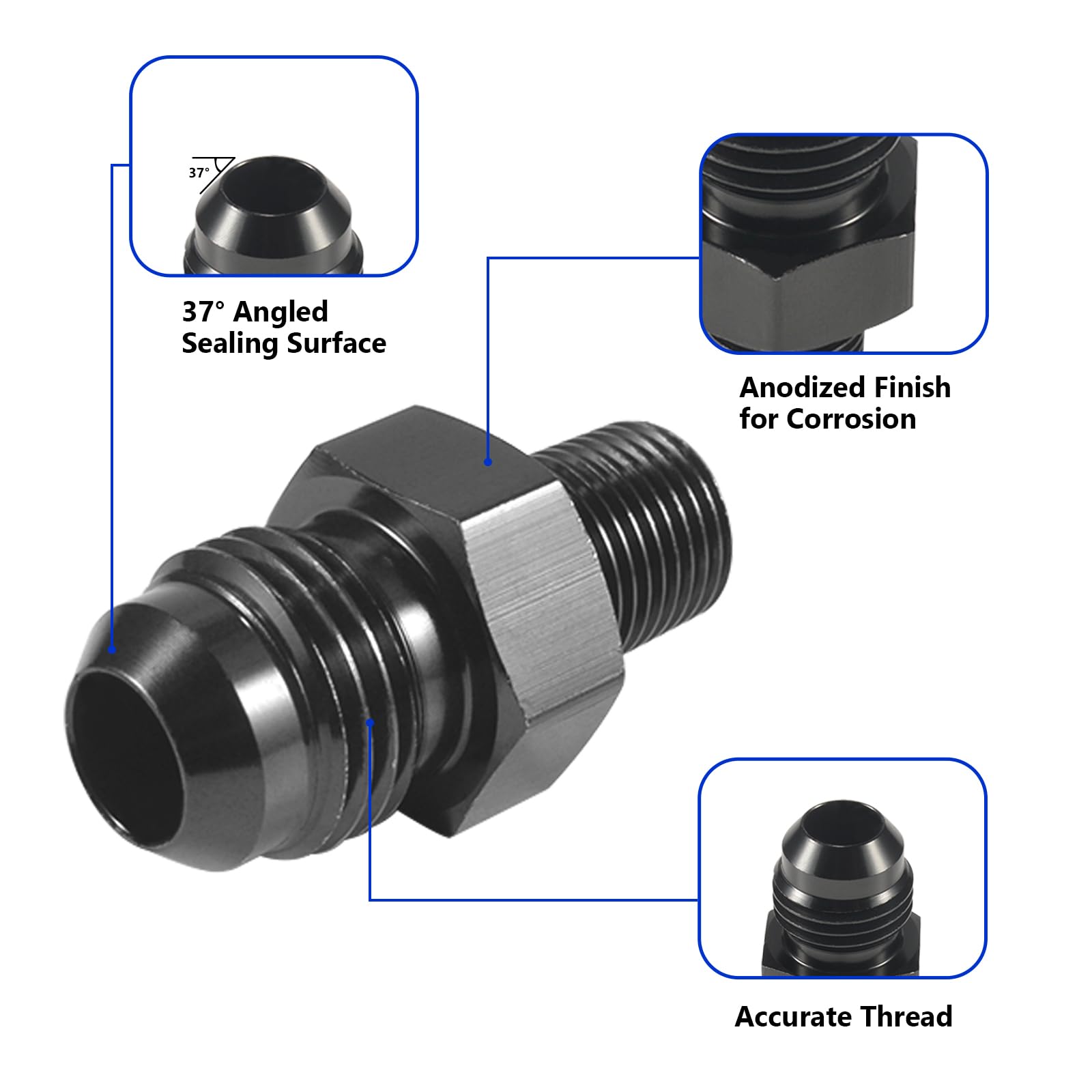 37°

37° Angled Sealing Surface

Anodized Finish for Corrosion

Accurate Thread