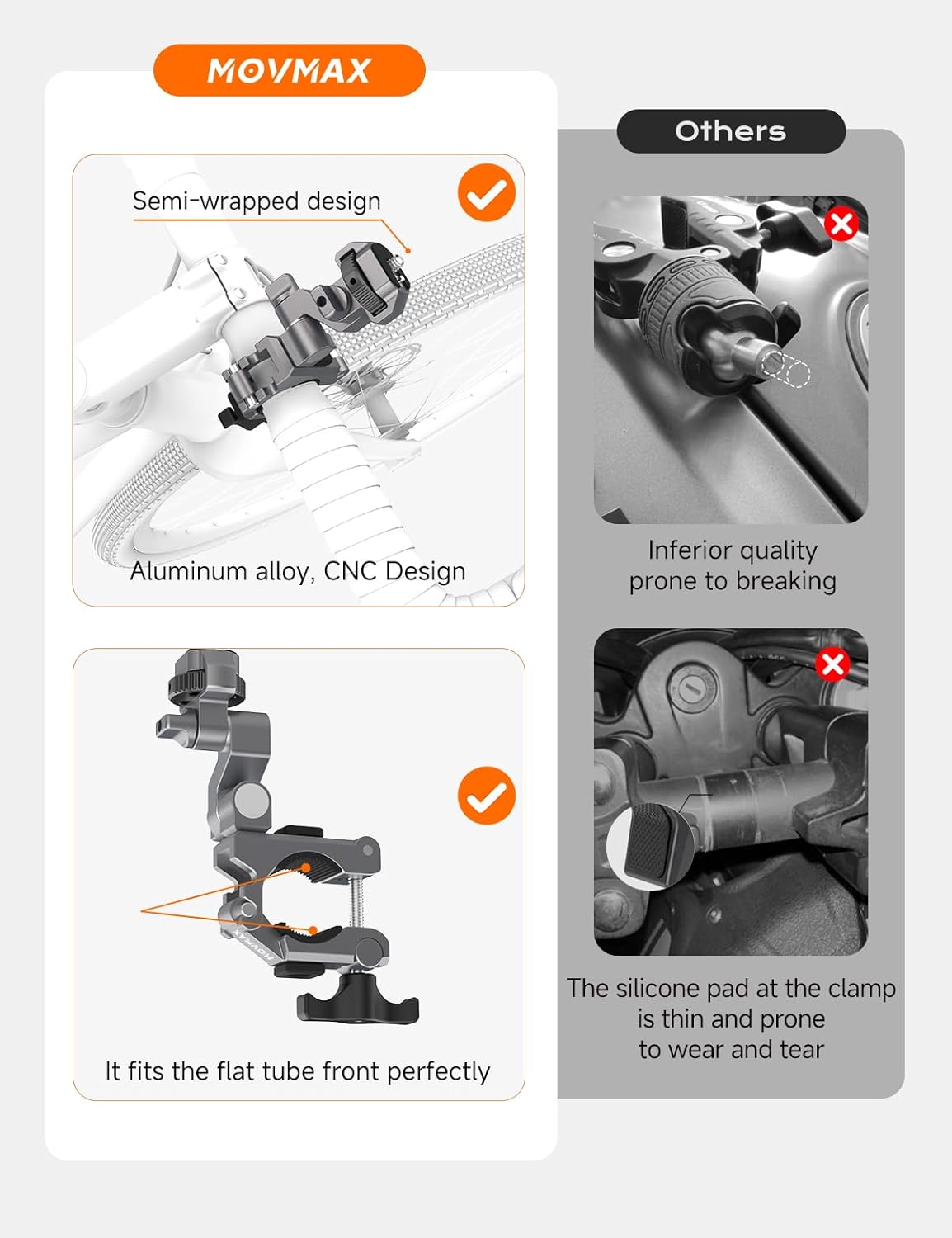 MOVMAX

Semi-wrapped design

Aluminum alloy, CNC Design

MOVMAX

It fits the flat tube front perfectly

Others

Inferior quality prone to breaking

The silicone pad at the clamp is thin and prone to wear and tear