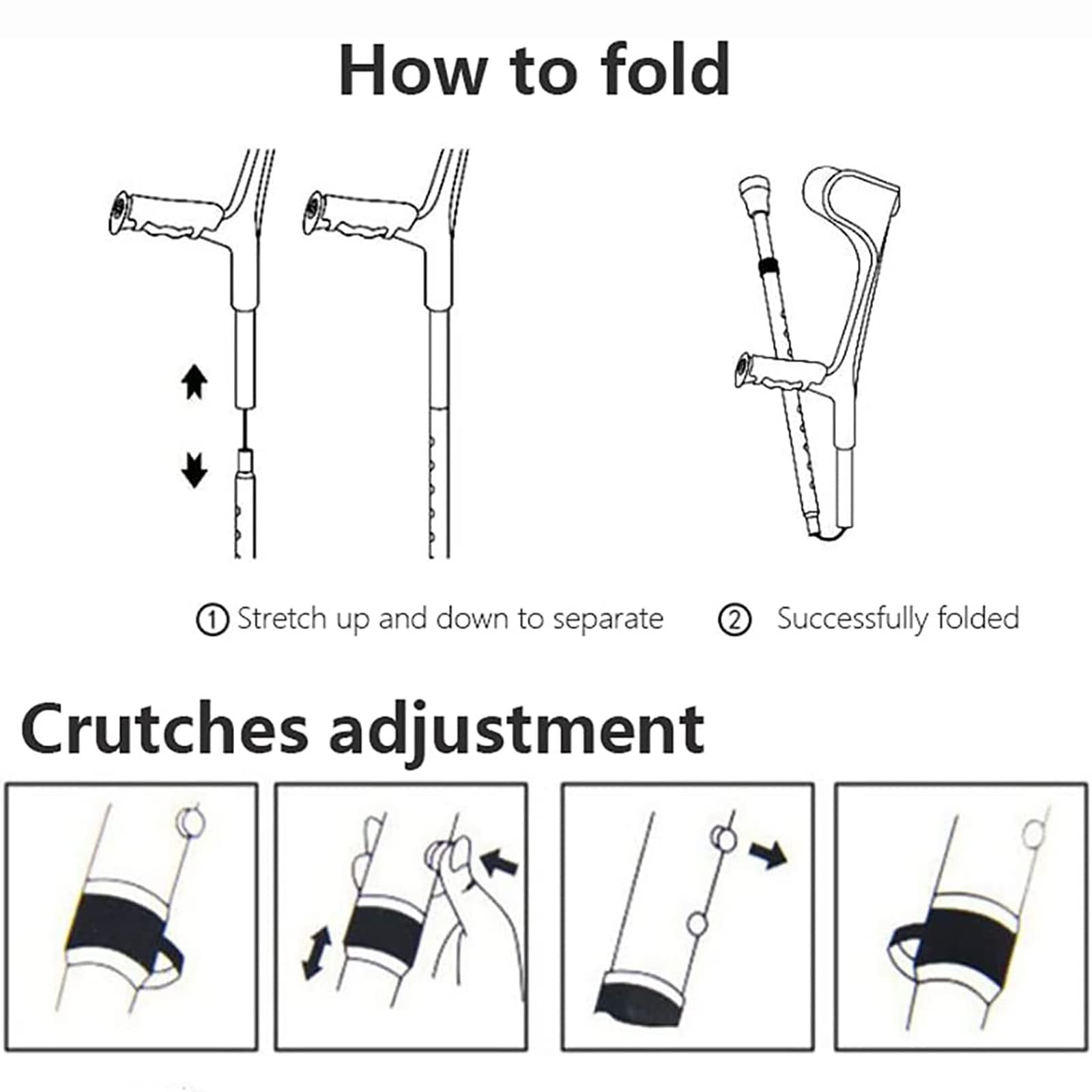 How to fold

① Stretch up and down to separate

② Successfully folded

Crutches adjustment