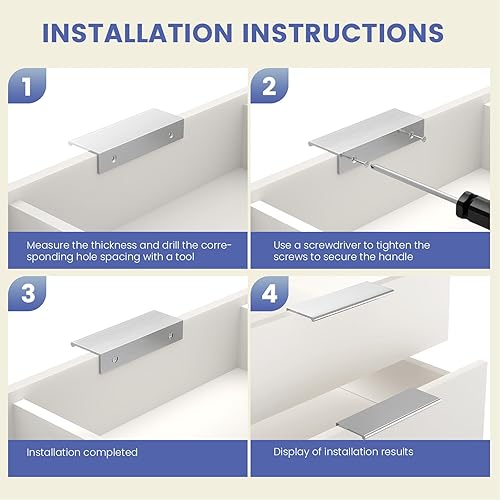 INSTALLATION INSTRUCTIONS

1

Measure the thickness and drill the corresponding hole spacing with a tool

2

Use a screwdriver to tighten the screws to secure the handle

3

Installation completed

4

Display of installation results