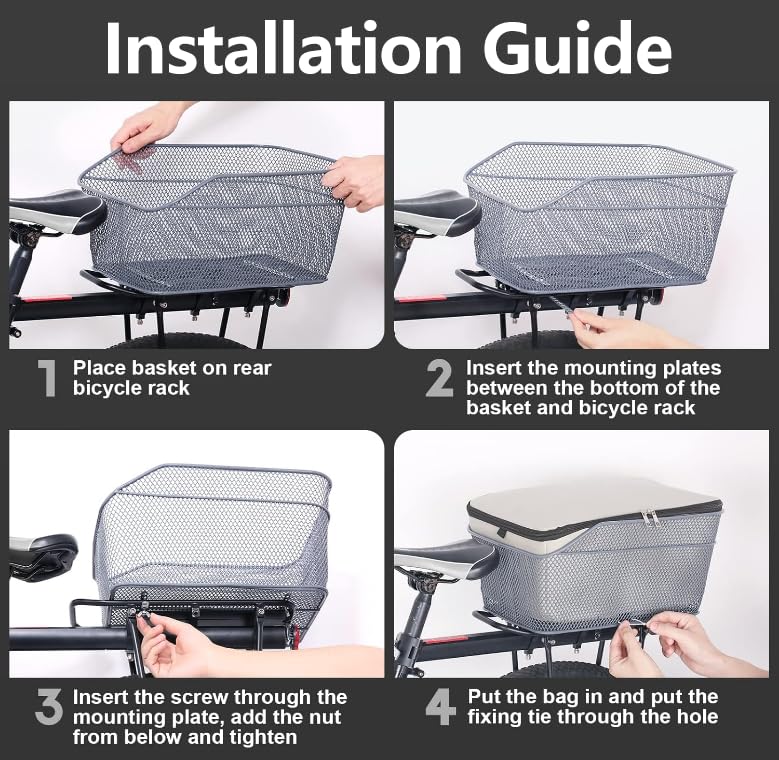 Installation Guide

1 Place basket on rear bicycle rack

2 Insert the mounting plates between the bottom of the basket and bicycle rack

3 Insert the screw through the mounting plate, add the nut from below and tighten

4 Put the bag in and put the fixing tie through the hole