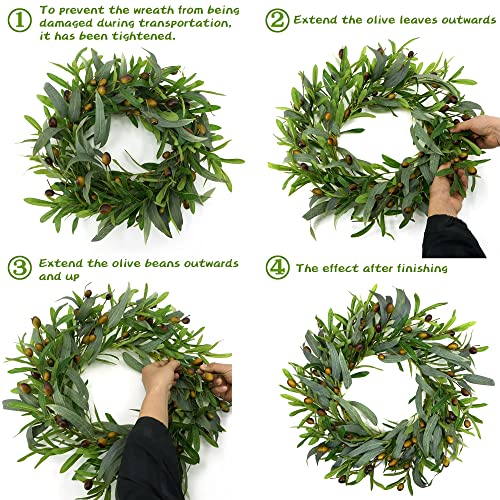 ① To prevent the wreath from being damaged during transportation, it has been tightened.

② Extend the olive leaves outwards

③ Extend the olive beans outwards and up

④ The effect after finishing