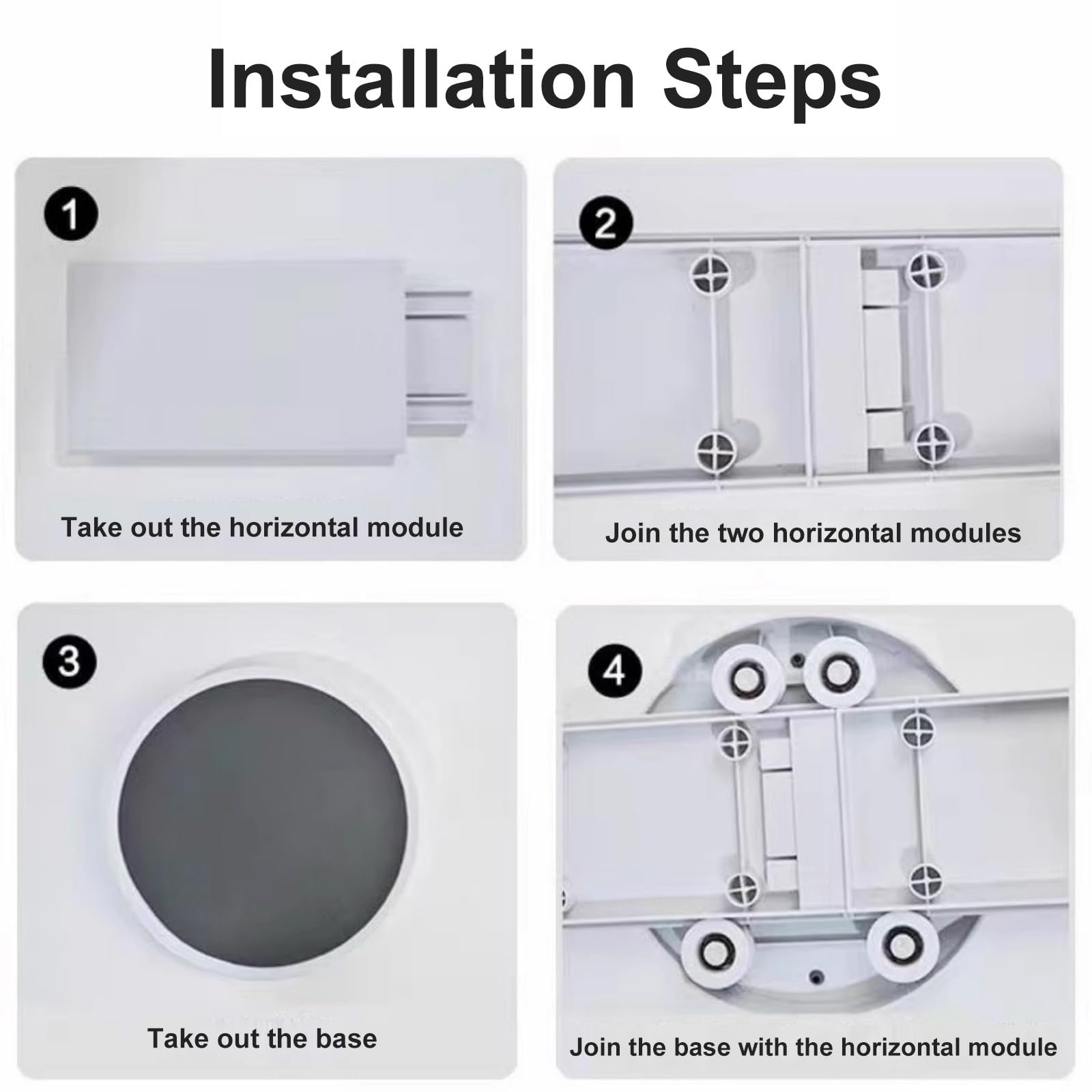 Installation Steps

1

Take out the horizontal module

2

Join the two horizontal modules

3

Take out the base

4

Join the base with the horizontal module