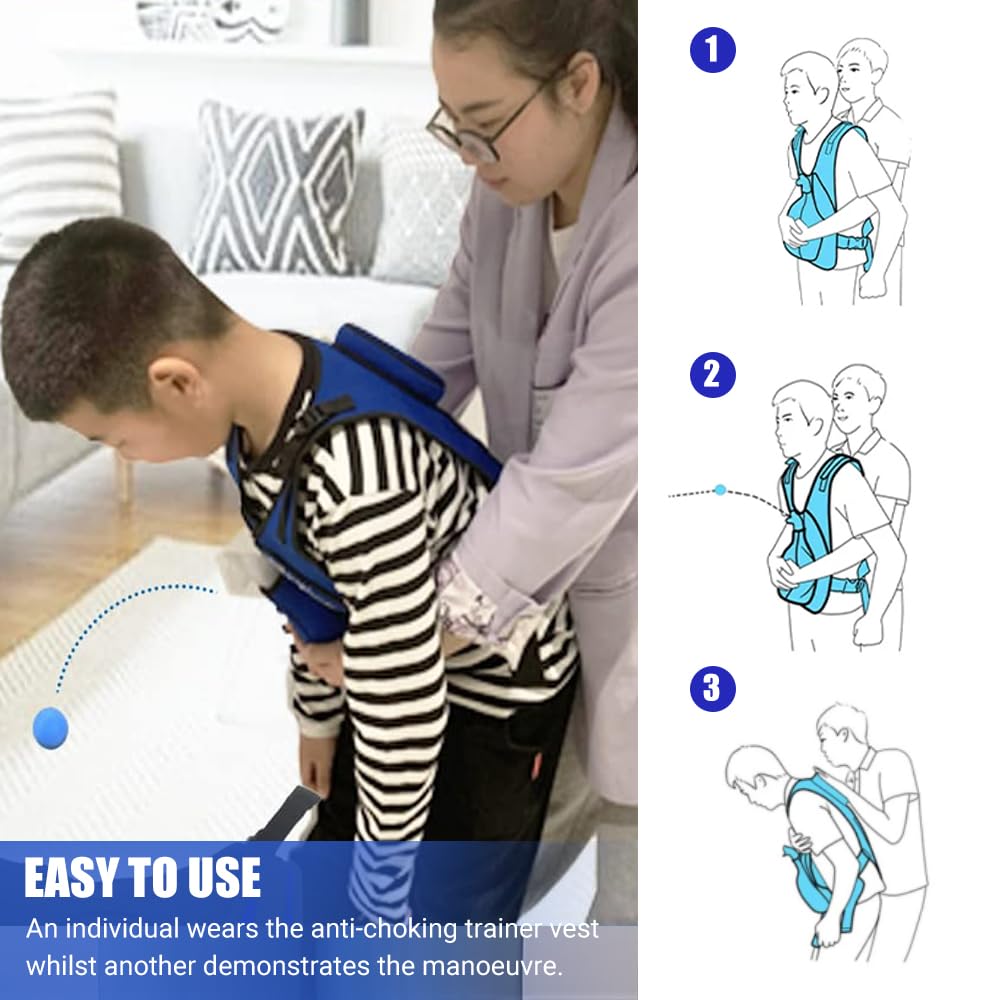 1

2

3

EASY TO USE
An individual wears the anti-choking trainer vest whilst another demonstrates the manoeuvre.