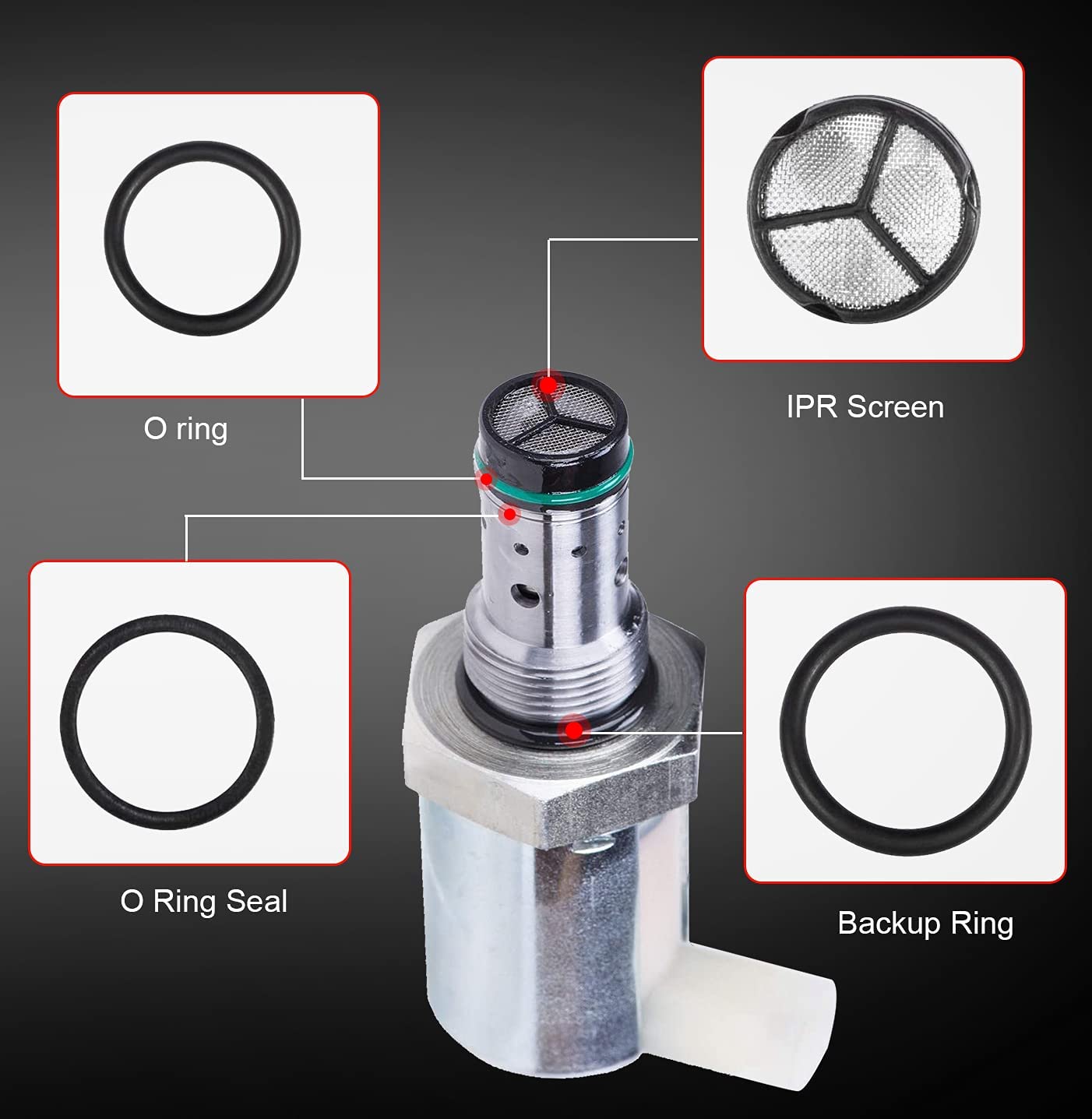 O ring

IPR Screen

O Ring Seal

Backup Ring