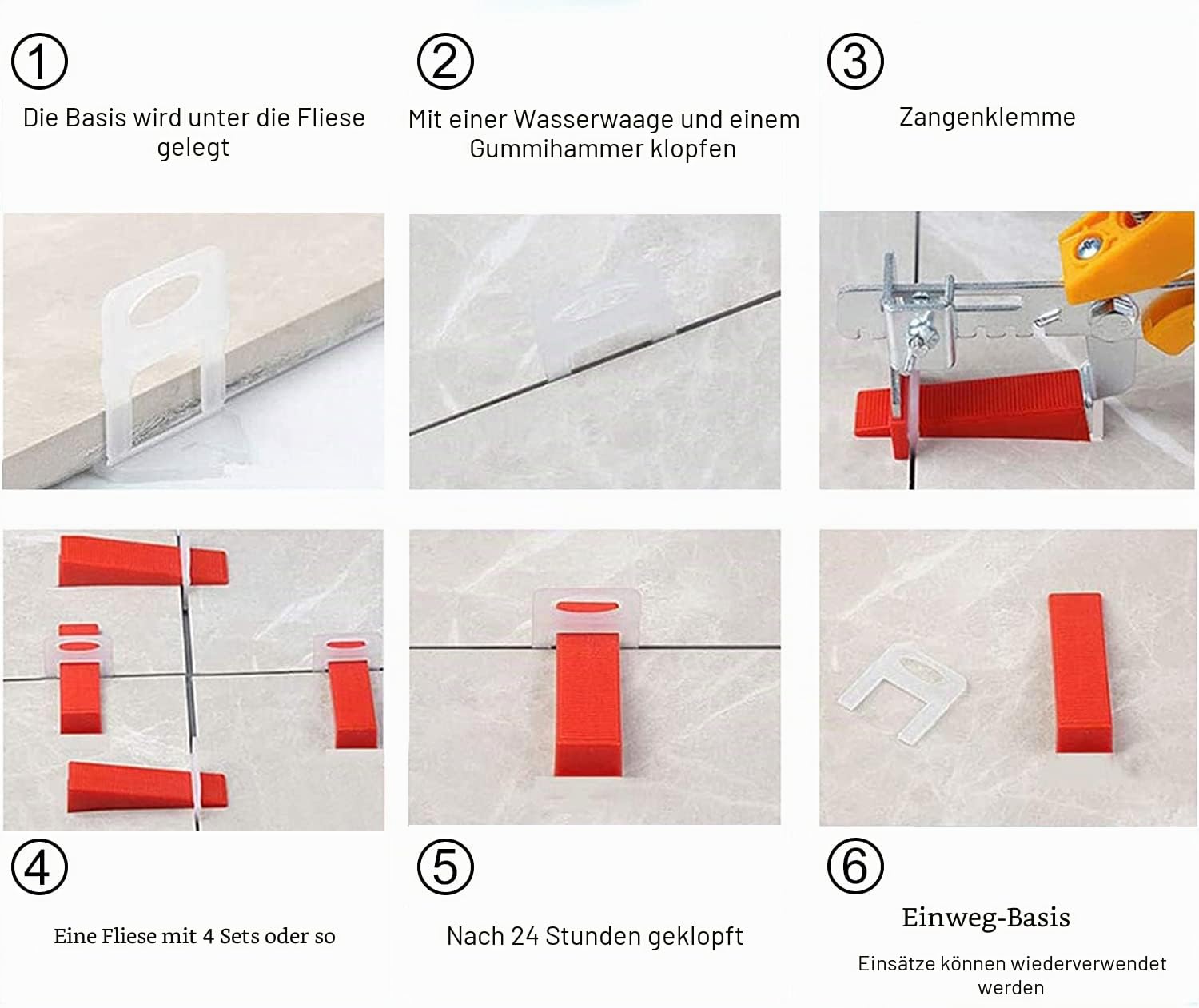 ①
Die Basis wird unter die Fliese gelegt

②
Mit einer Wasserwaage und einem Gummihammer klopfen

③
Zangenklemme

④
Eine Fliese mit 4 Sets oder so

⑤
Nach 24 Stunden geklopft

⑥
Einweg-Basis

Einsätze können wiederverwendet werden