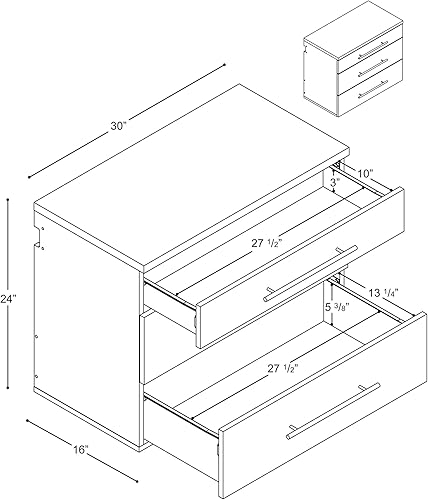 30"

10"

3"

27 1/2"

24"

13 1/4"

5 3/8"

27 1/2"

16"