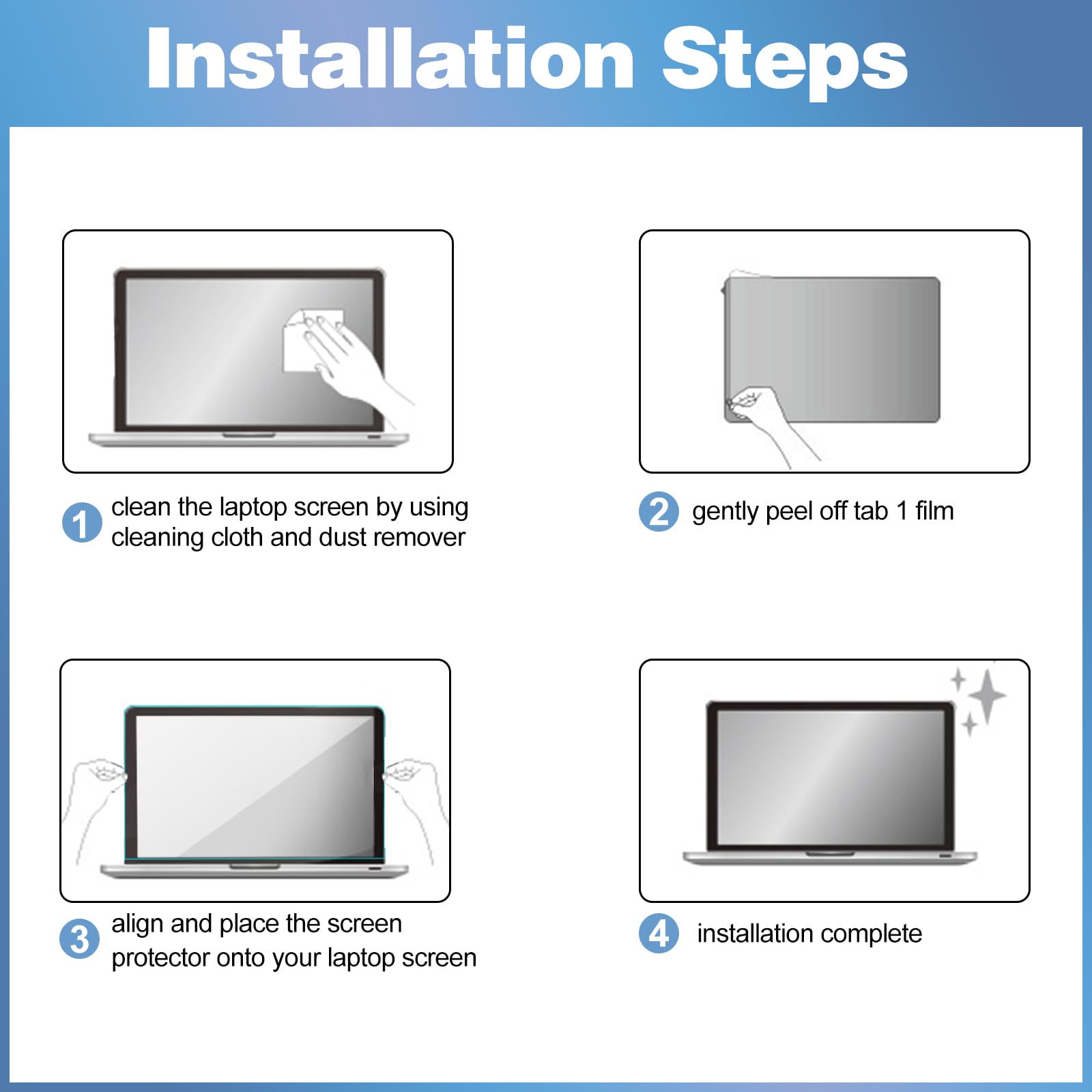 Installation Steps

1 clean the laptop screen by using cleaning cloth and dust remover

2 gently peel off tab 1 film

3 align and place the screen protector onto your laptop screen

4 installation complete