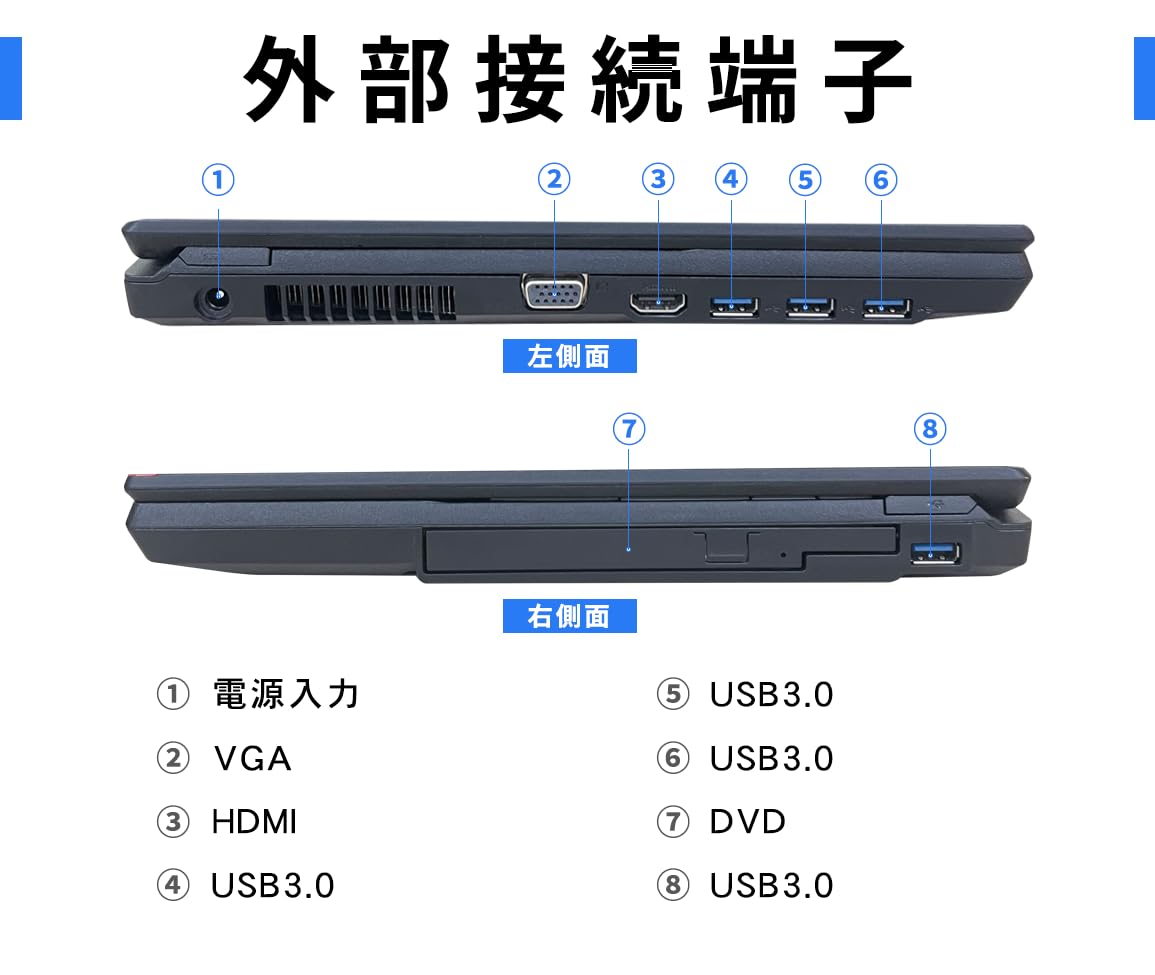 外部接続端子

①

②

③

④

⑤

⑥

左側面

⑦

⑧

右側面

① 電源入力

② VGA

③ HDMI

④ USB3.0

⑤ USB3.0

⑥ USB3.0

⑦ DVD

⑧ USB3.0