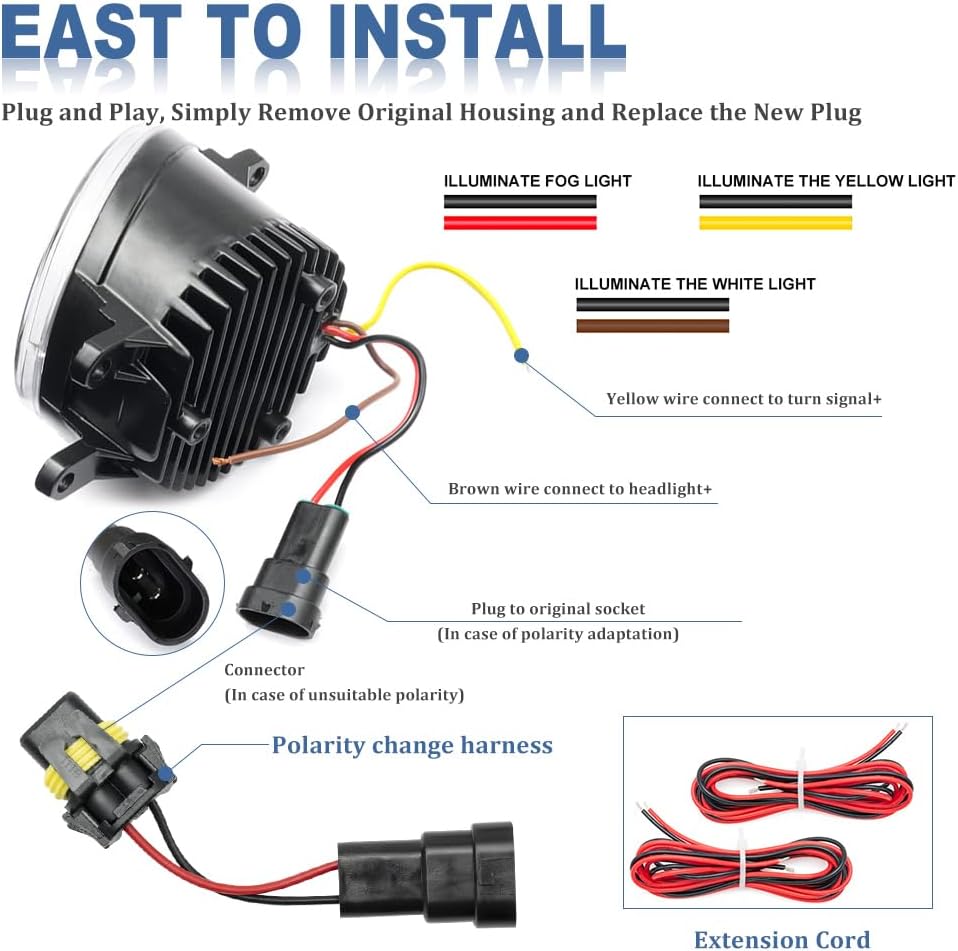 EAST TO INSTALL

Plug and Play, Simply Remove Original Housing and Replace the New Plug

ILLUMINATE FOG LIGHT

ILLUMINATE THE YELLOW LIGHT

ILLUMINATE THE WHITE LIGHT

Yellow wire connect to turn signal+

Brown wire connect to headlight+

Plug to original socket
(In case of polarity adaptation)

Connector
(In case of unsuitable polarity)

Polarity change harness

Extension Cord