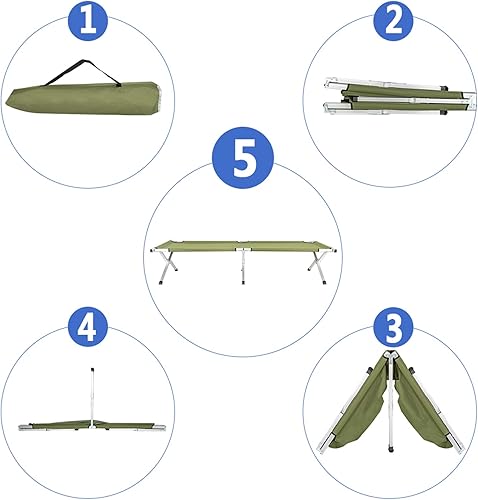 1

2

5

4

3