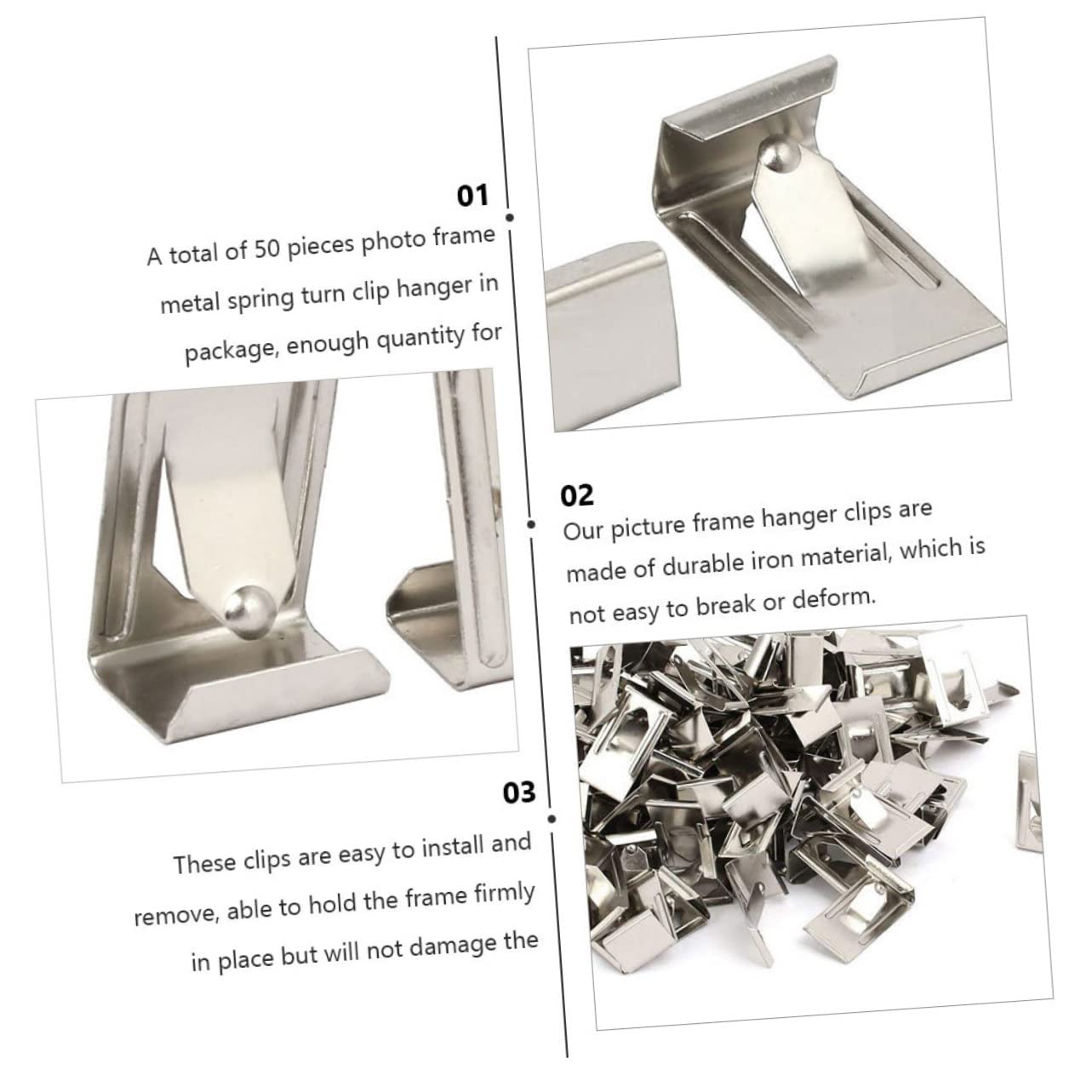 01

A total of 50 pieces photo frame metal spring turn clip hanger in package, enough quantity for

02

Our picture frame hanger clips are made of durable iron material, which is not easy to break or deform.

03

These clips are easy to install and remove, able to hold the frame firmly in place but will not damage the