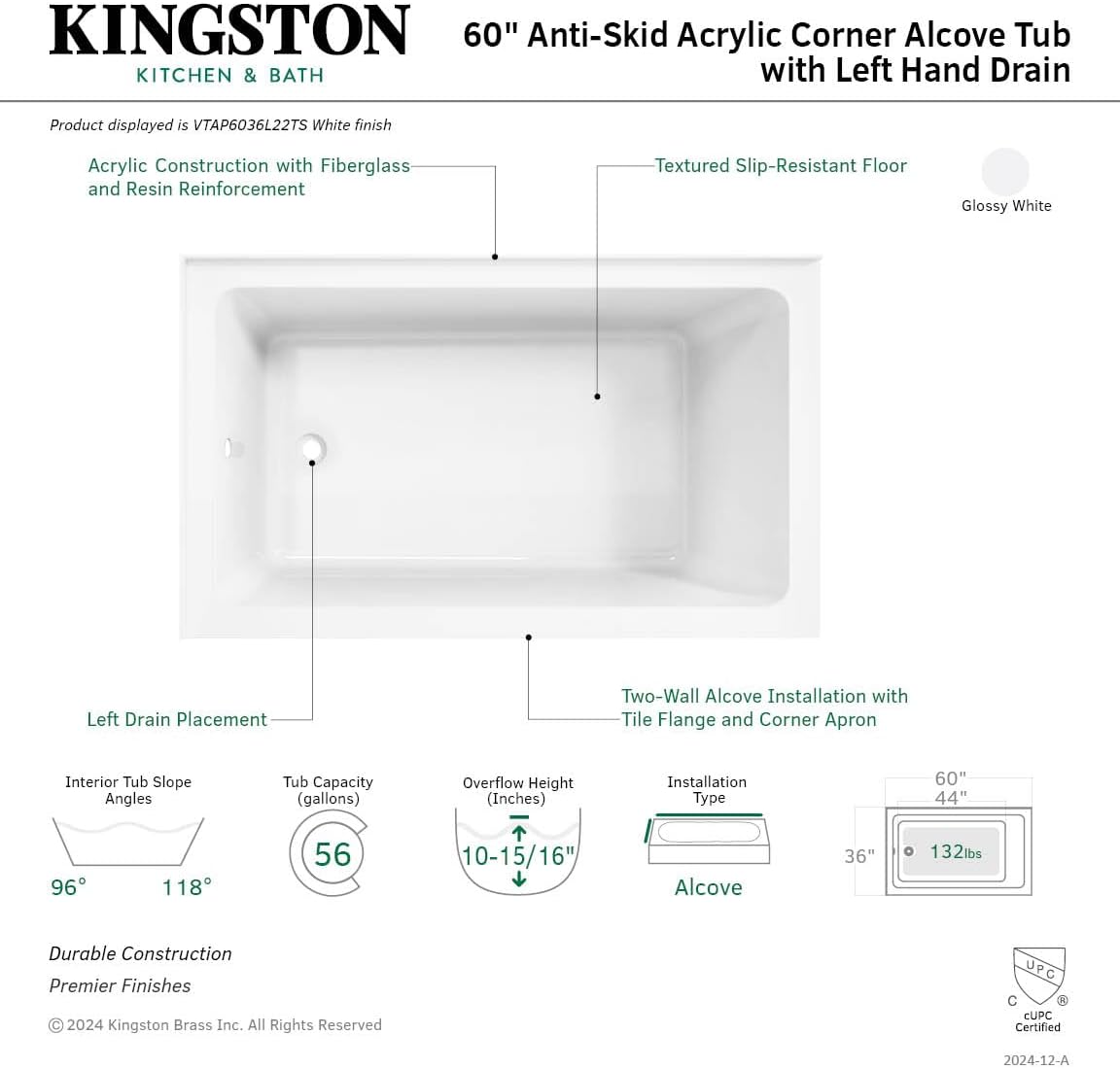 KINGSTON
KITCHEN & BATH

60" Anti-Skid Acrylic Corner Alcove Tub with Left Hand Drain

Product displayed is VTAP6036L22TS White finish

Acrylic Construction with Fiberglass and Resin Reinforcement

Textured Slip-Resistant Floor

Glossy White

Left Drain Placement

Two-Wall Alcove Installation with Tile Flange and Corner Apron

Interior Tub Slope Angles
96° 118°

Tub Capacity (gallons)
56

Overflow Height (Inches)
10-15/16"

Installation Type
Alcove

60"
44"
36"
132lbs

Durable Construction
Premier Finishes

© 2024 Kingston Brass Inc. All Rights Reserved

UPC
C ®
cUPC Certified

2024-12-A