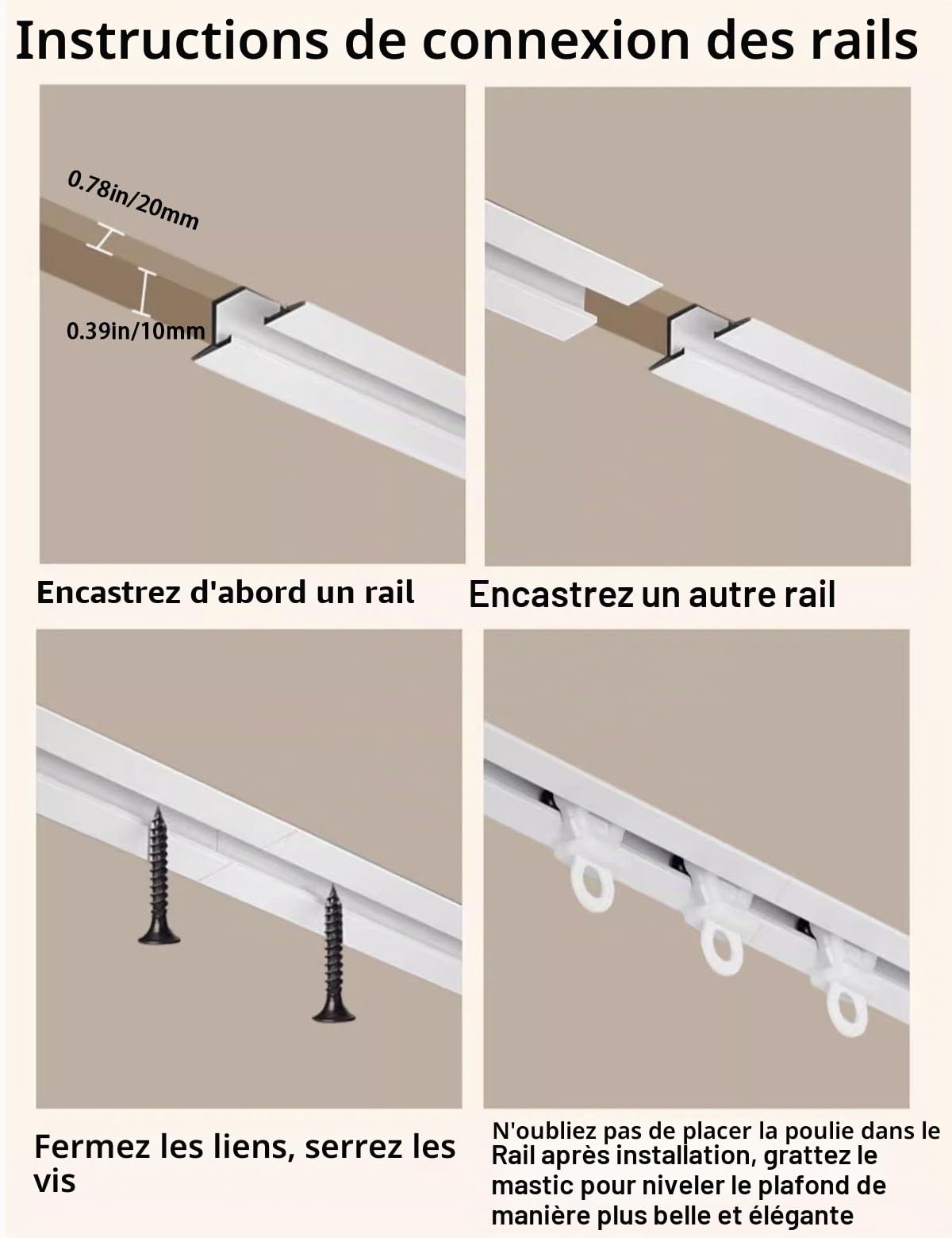 Instructions de connexion des rails

0.78in/20mm

0.39in/10mm

Encastrez d'abord un rail

Encastrez un autre rail

Fermez les liens, serrez les vis

N'oubliez pas de placer la poulie dans le Rail après installation, grattez le mastic pour niveler le plafond de manière plus belle et élégante