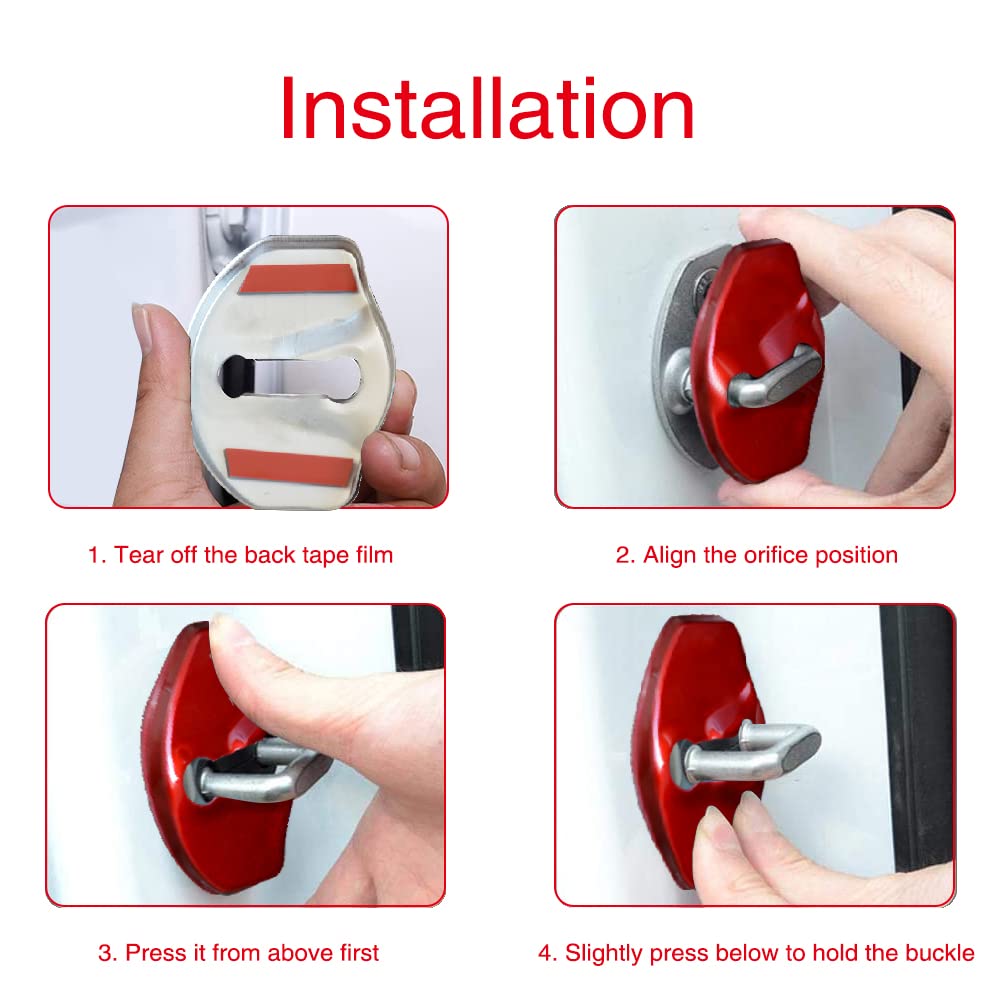 Installation

1. Tear off the back tape film

2. Align the orifice position

3. Press it from above first

4. Slightly press below to hold the buckle