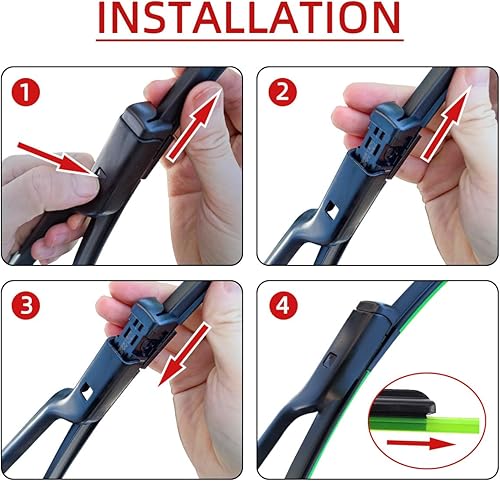 INSTALLATION

1

2

3

4