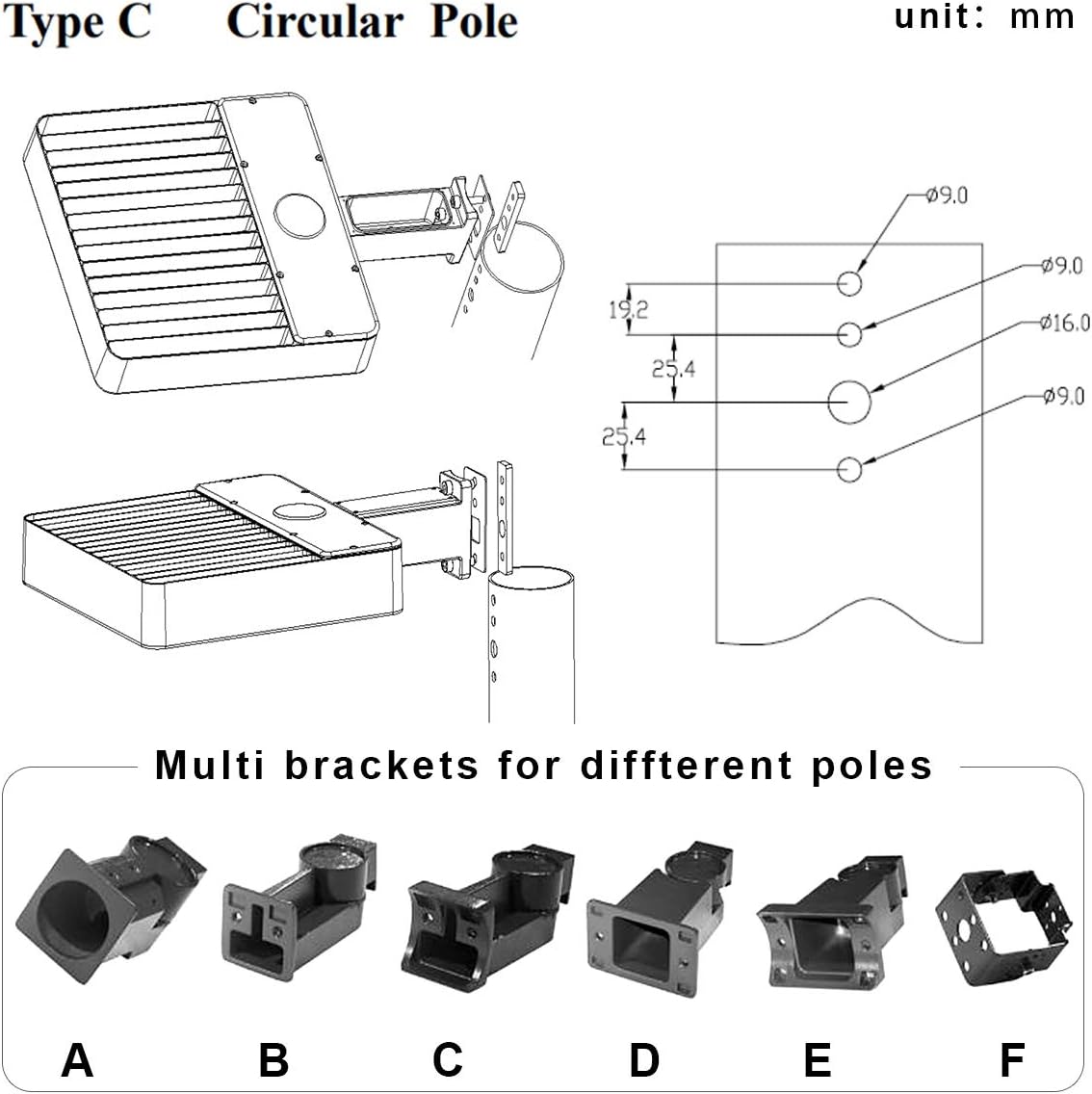 Type C Circular Pole

unit: mm

ø9.0

ø9.0

ø16.0

ø9.0

19.2

25.4

25.4

Multi brackets for diffterent poles

A

B

C

D

E

F