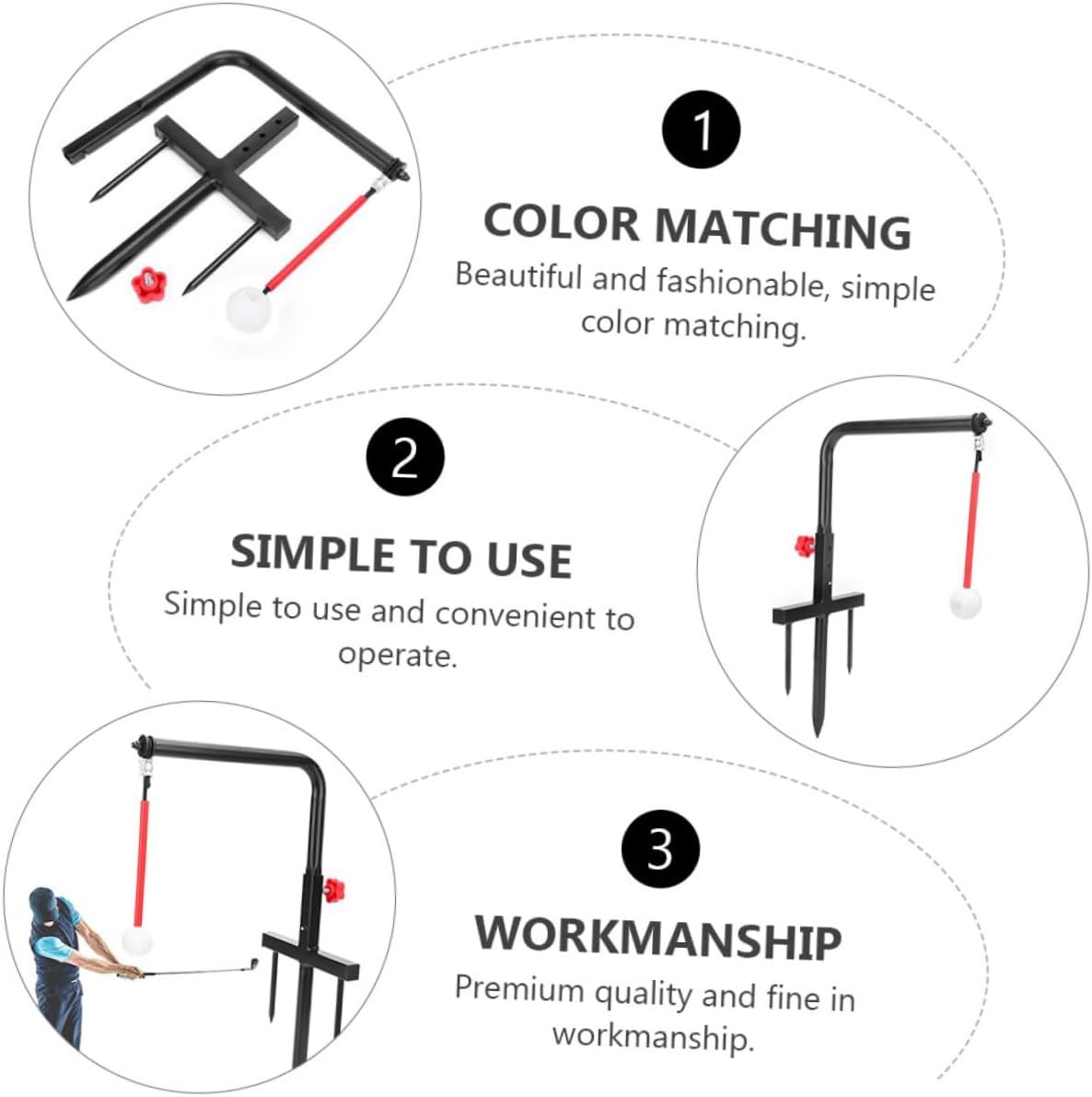 1

COLOR MATCHING

Beautiful and fashionable, simple color matching.

2

SIMPLE TO USE

Simple to use and convenient to operate.

3

WORKMANSHIP

Premium quality and fine in workmanship.