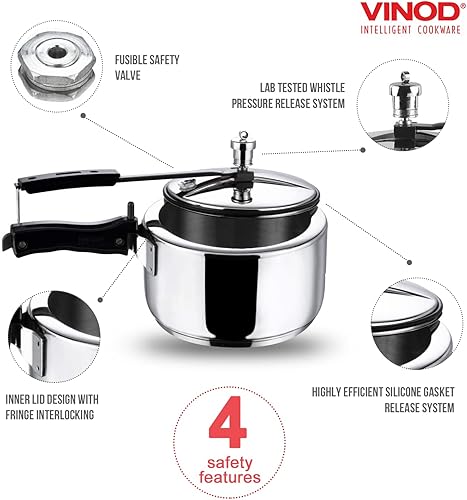 VINOD®
INTELLIGENT COOKWARE

FUSIBLE SAFETY VALVE

LAB TESTED WHISTLE PRESSURE RELEASE SYSTEM

INNER LID DESIGN WITH FRINGE INTERLOCKING

HIGHLY EFFICIENT SILICONE GASKET RELEASE SYSTEM

4
safety features