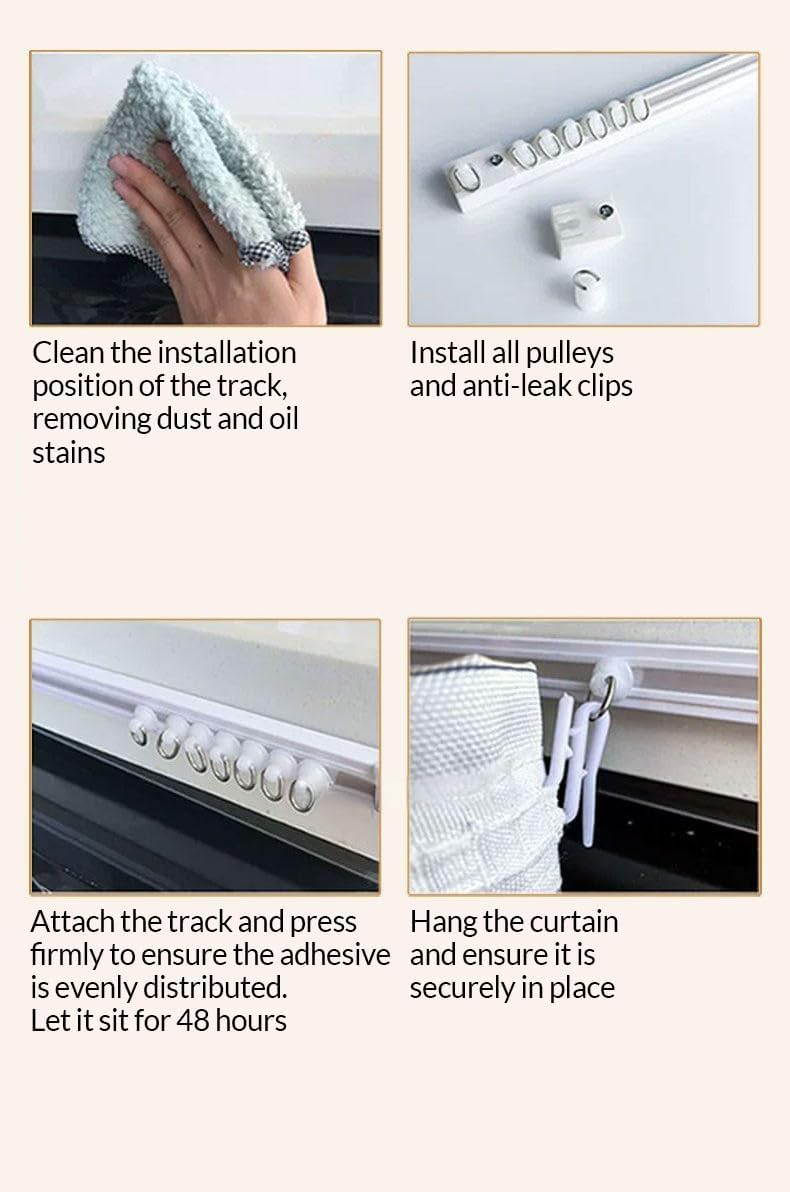 Clean the installation position of the track, removing dust and oil stains

Install all pulleys and anti-leak clips

Attach the track and press firmly to ensure the adhesive is evenly distributed.
Let it sit for 48 hours

Hang the curtain and ensure it is securely in place