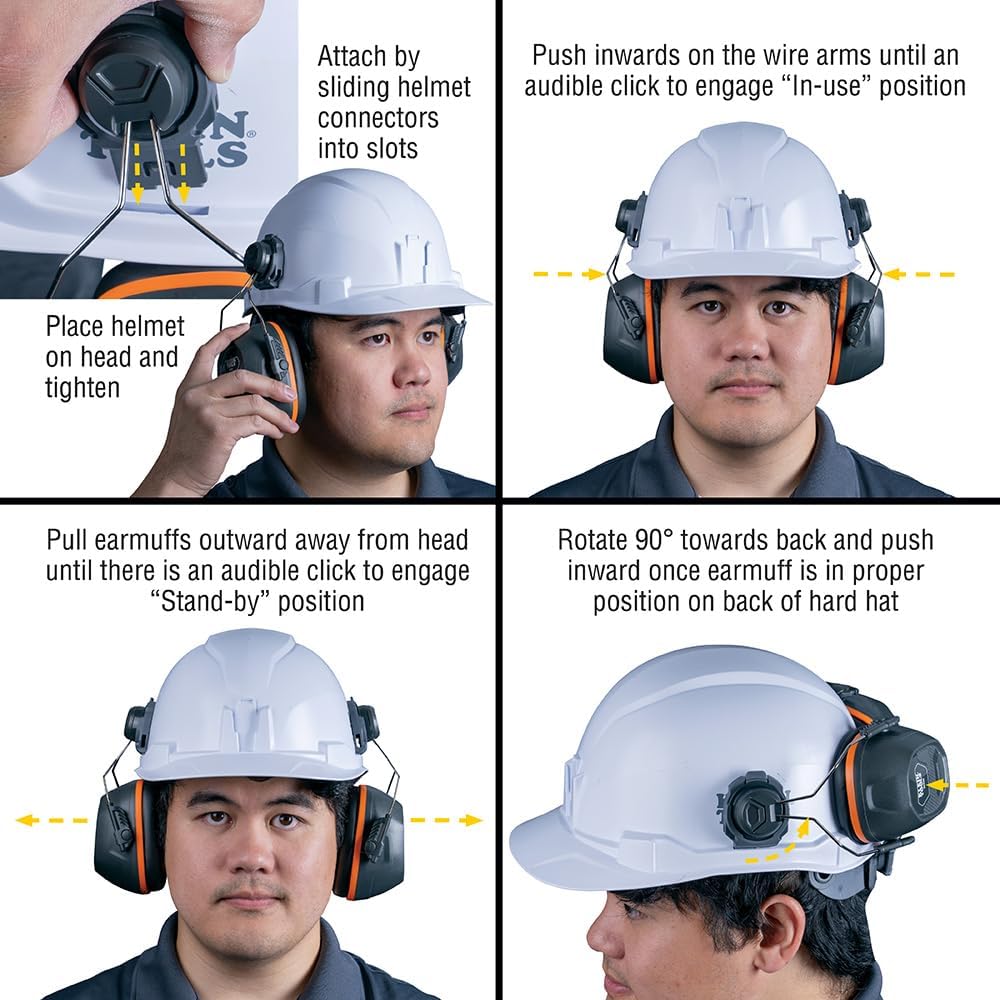 Attach by sliding helmet connectors into slots

Place helmet on head and tighten

Push inwards on the wire arms until an audible click to engage “In-use” position

Pull earmuffs outward away from head until there is an audible click to engage “Stand-by” position

Rotate 90° towards back and push inward once earmuff is in proper position on back of hard hat