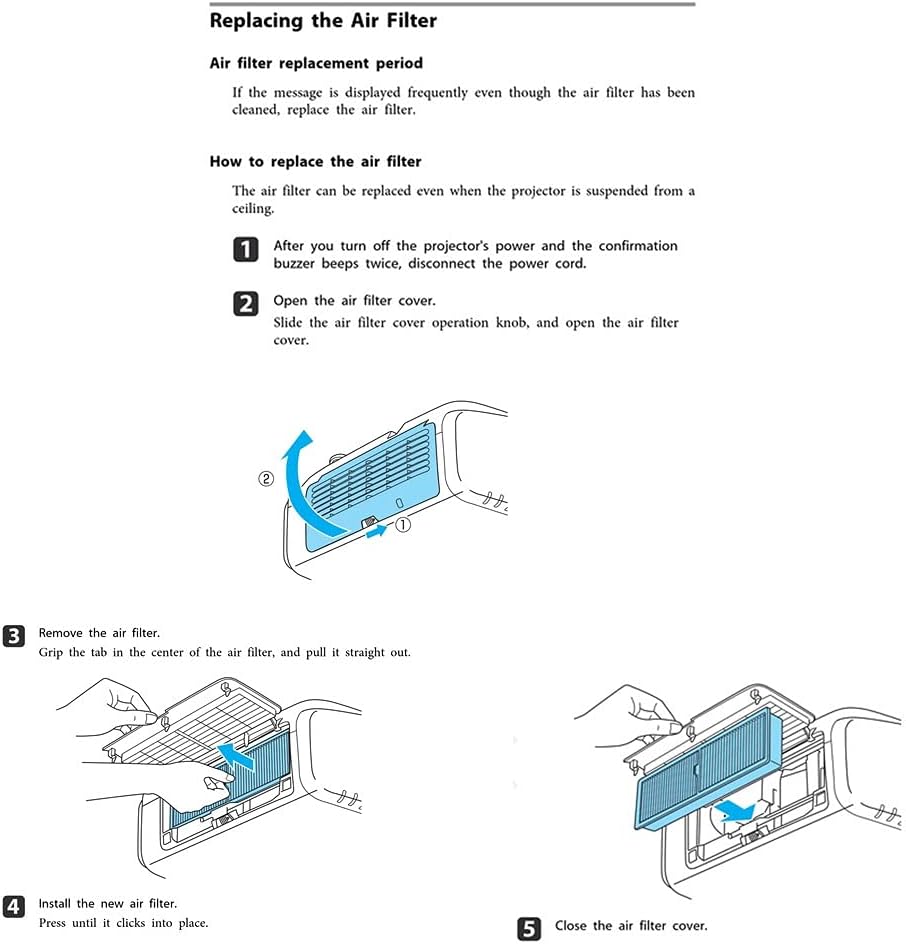 Replacing the Air Filter

Air filter replacement period

If the message is displayed frequently even though the air filter has been cleaned, replace the air filter.

How to replace the air filter

The air filter can be replaced even when the projector is suspended from a ceiling.

1 After you turn off the projector's power and the confirmation buzzer beeps twice, disconnect the power cord.

2 Open the air filter cover.
Slide the air filter cover operation knob, and open the air filter cover.

②
①

3 Remove the air filter.
Grip the tab in the center of the air filter, and pull it straight out.

4 Install the new air filter.
Press until it clicks into place.

5 Close the air filter cover.