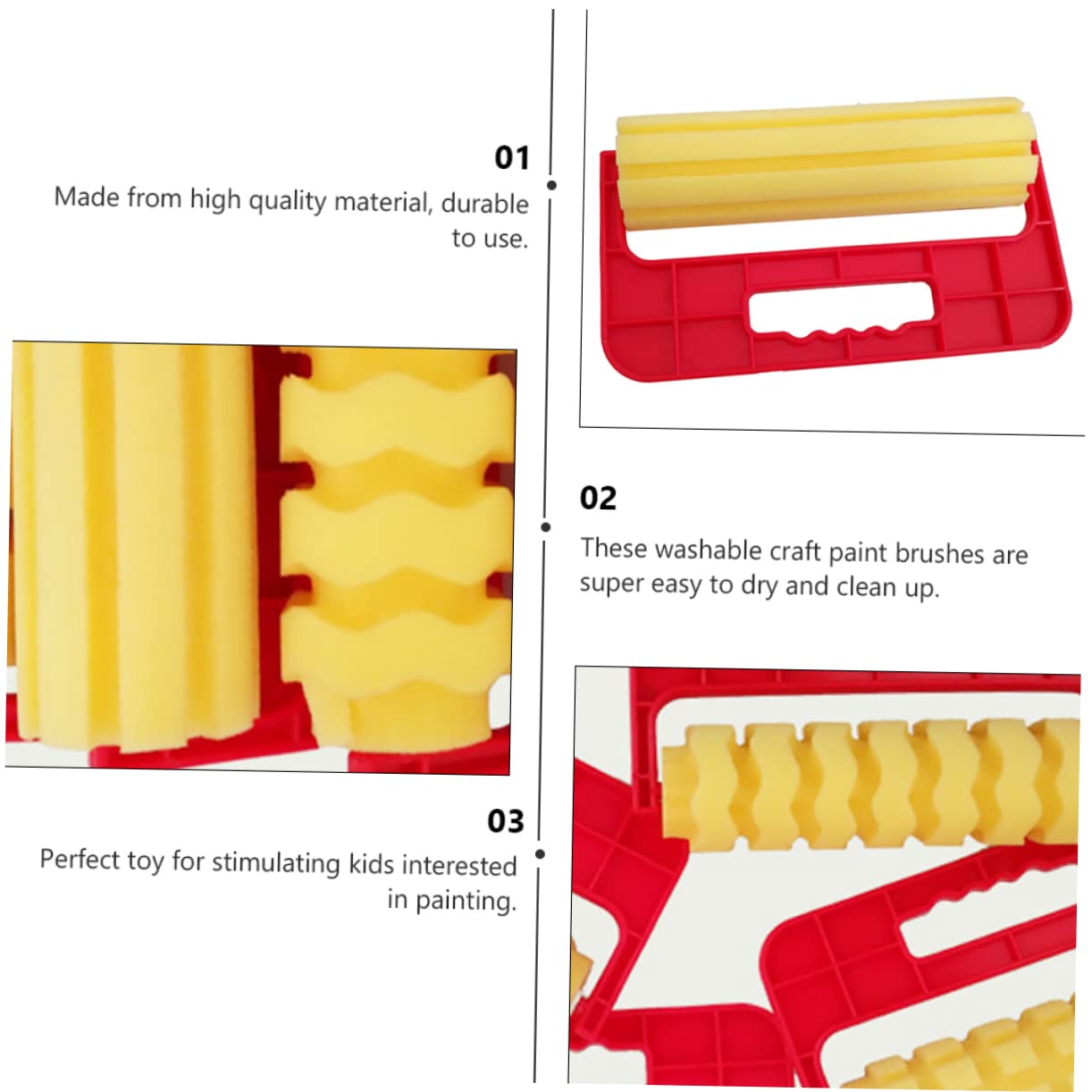 01
Made from high quality material, durable to use.

02
These washable craft paint brushes are super easy to dry and clean up.

03
Perfect toy for stimulating kids interested in painting.