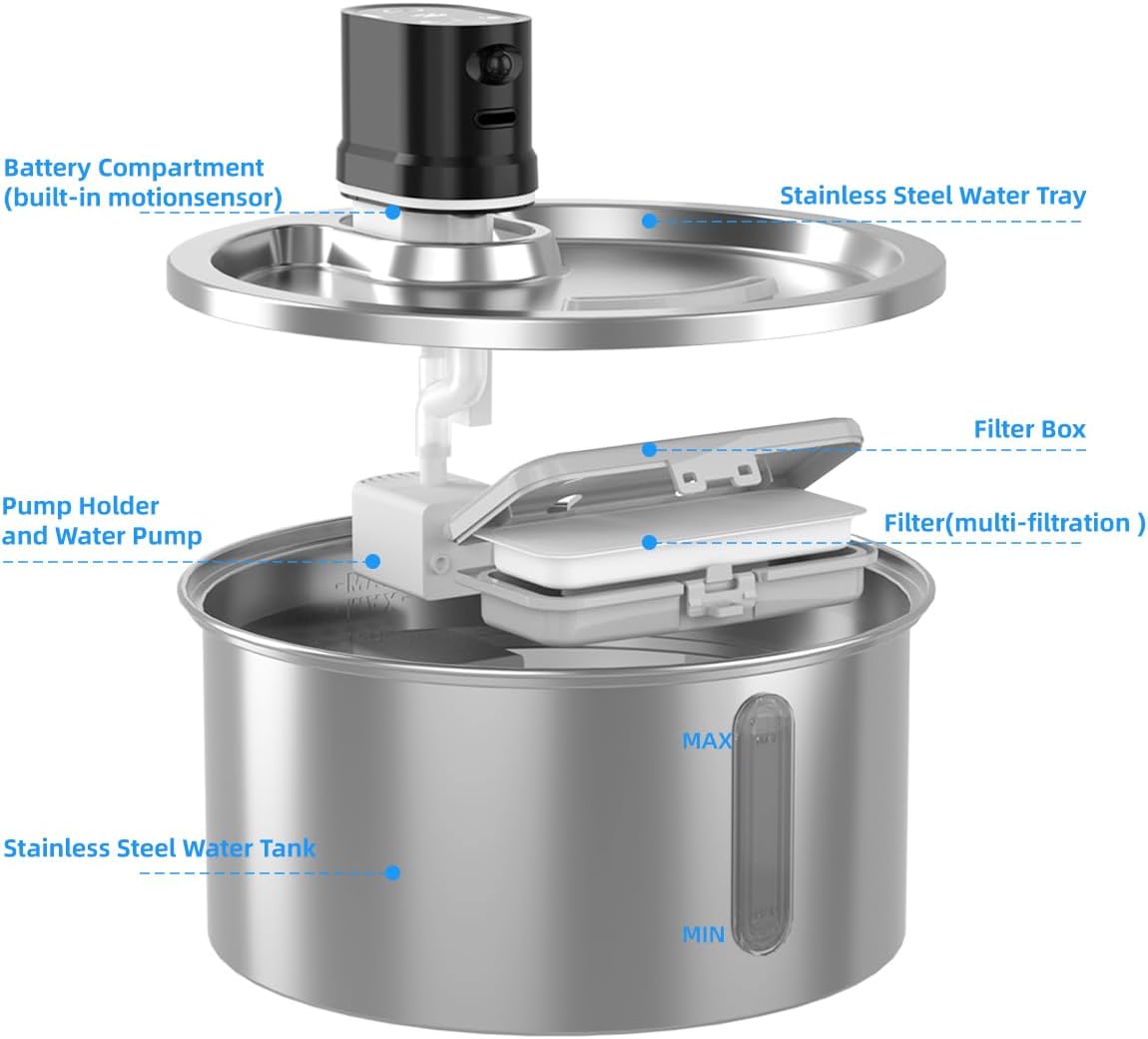 Battery Compartment
(built-in motionsensor)

Stainless Steel Water Tray

Filter Box

Pump Holder
and Water Pump

Filter(multi-filtration )

MAX

Stainless Steel Water Tank

MIN