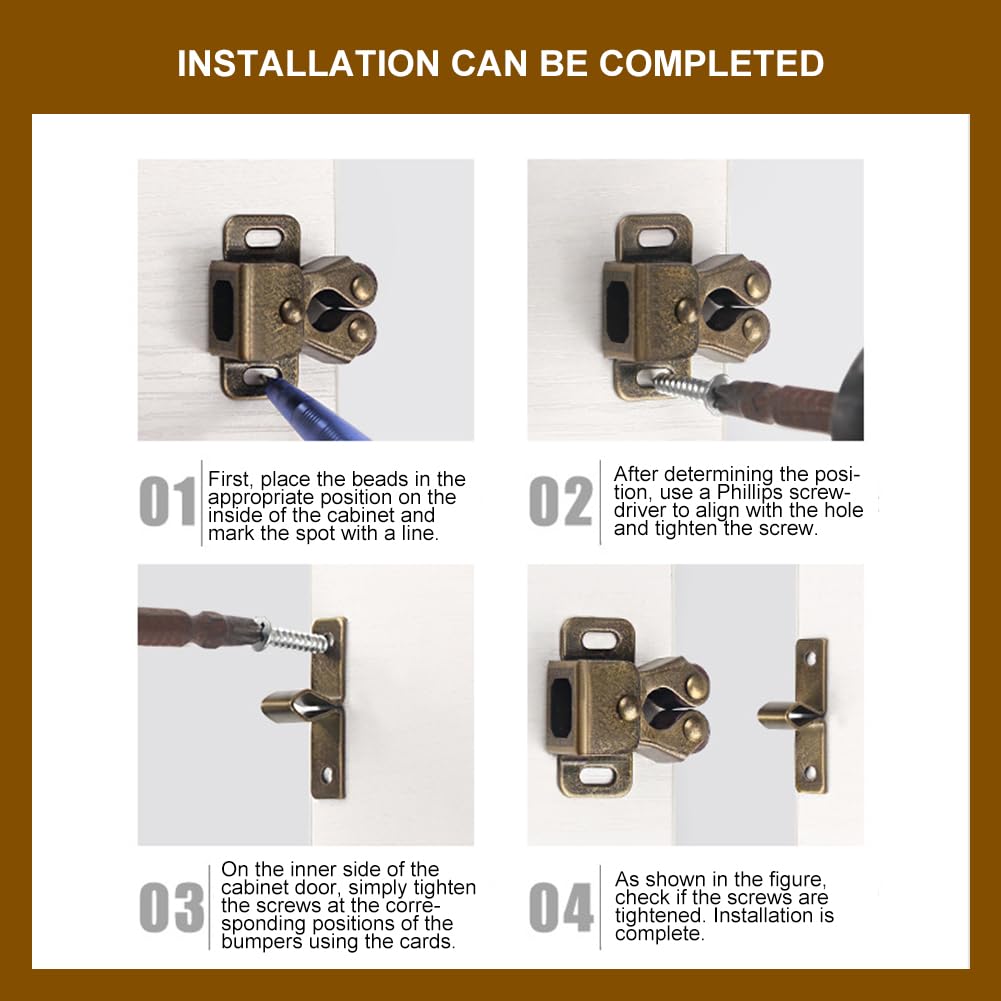 INSTALLATION CAN BE COMPLETED

01

First, place the beads in the appropriate position on the inside of the cabinet and mark the spot with a line.

02

After determining the position, use a Phillips screwdriver to align with the hole and tighten the screw.

03

On the inner side of the cabinet door, simply tighten the screws at the corresponding positions of the bumpers using the cards.

04

As shown in the figure, check if the screws are tightened. Installation is complete.