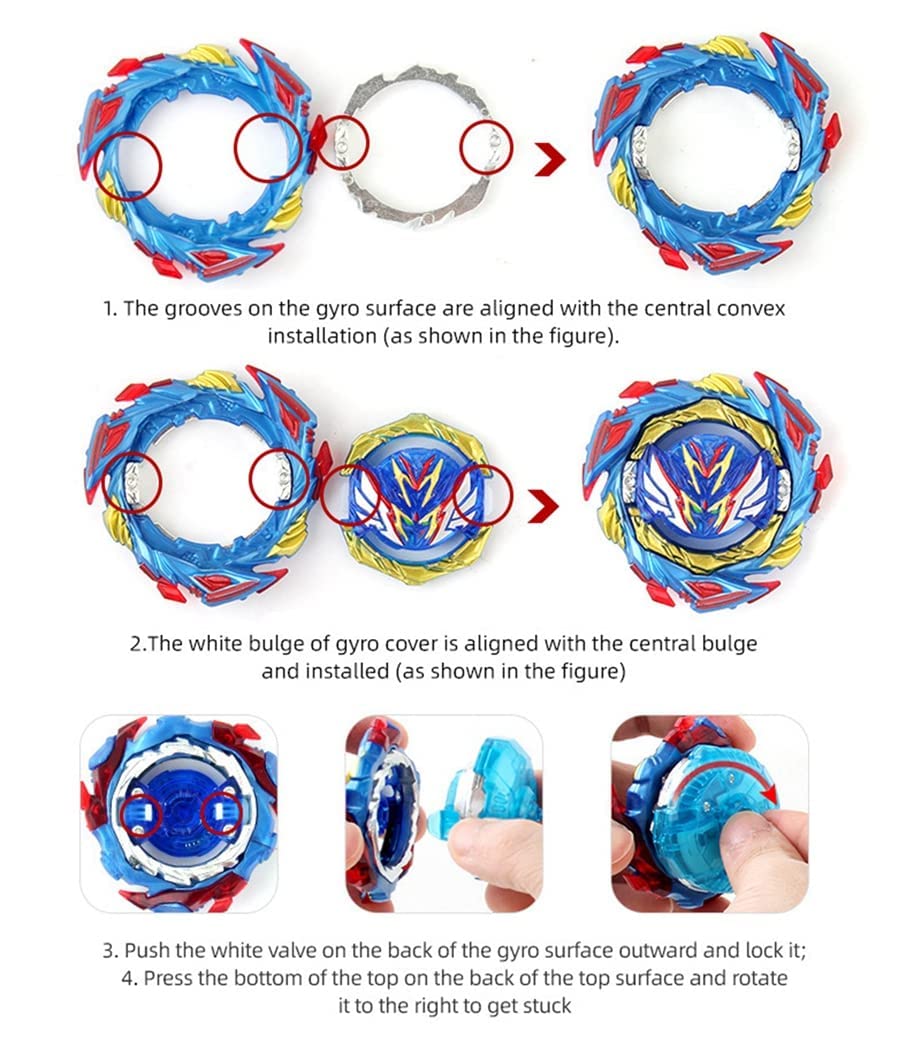 1. The grooves on the gyro surface are aligned with the central convex installation (as shown in the figure).

2.The white bulge of gyro cover is aligned with the central bulge and installed (as shown in the figure)

3. Push the white valve on the back of the gyro surface outward and lock it;
4. Press the bottom of the top on the back of the top surface and rotate it to the right to get stuck