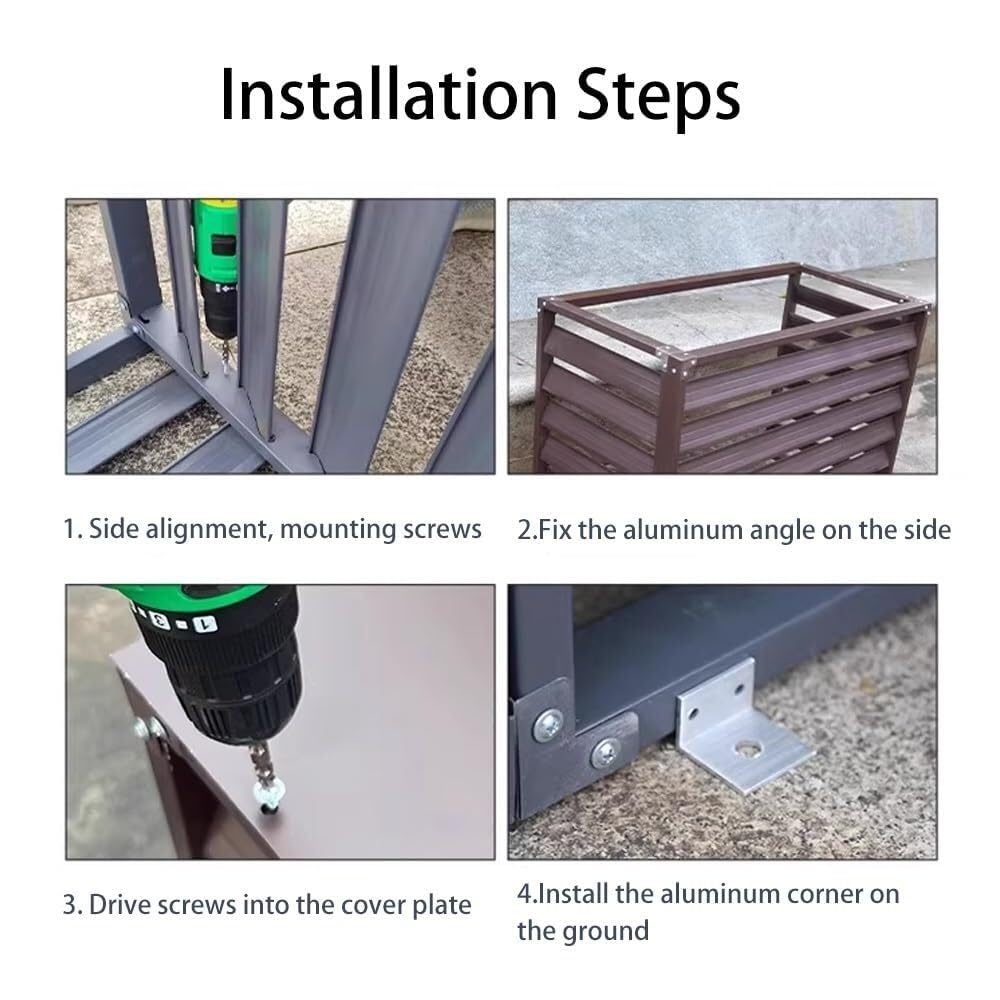 Installation Steps

1. Side alignment, mounting screws

2.Fix the aluminum angle on the side

3. Drive screws into the cover plate

4.Install the aluminum corner on the ground