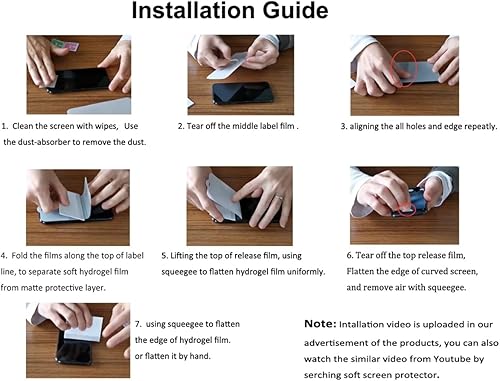 Installation Guide

1. Clean the screen with wipes, Use the dust-absorber to remove the dust.

2. Tear off the middle label film .

3. aligning the all holes and edge repeatly.

4. Fold the films along the top of label line, to separate soft hydrogel film from matte protective layer.

5. Lifting the top of release film, using squeegee to flatten hydrogel film uniformly.

6. Tear off the top release film, Flatten the edge of curved screen, and remove air with squeegee.

7. using squeegee to flatten the edge of hydrogel film. or flatten it by hand.

Note: Intallation video is uploaded in our advertisement of the products, you can also watch the similar video from Youtube by serching soft screen protector.