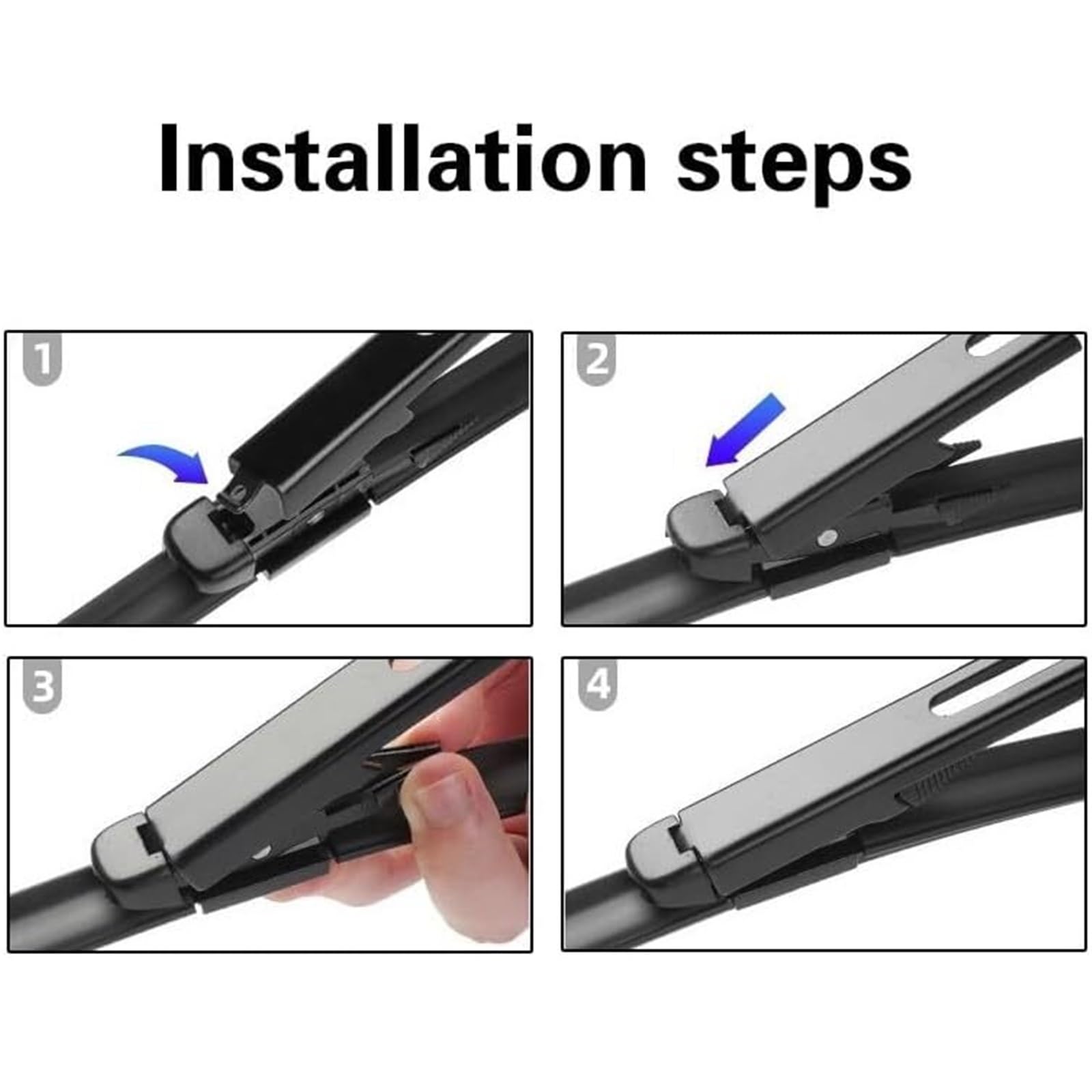 Installation steps

1

2

3

4