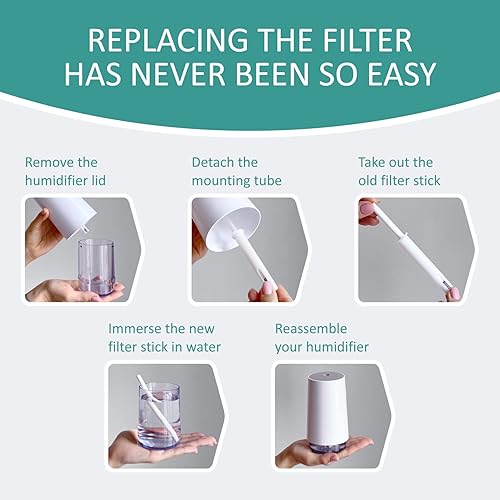 REPLACING THE FILTER HAS NEVER BEEN SO EASY

Remove the humidifier lid

Detach the mounting tube

Take out the old filter stick

Immerse the new filter stick in water

Reassemble your humidifier