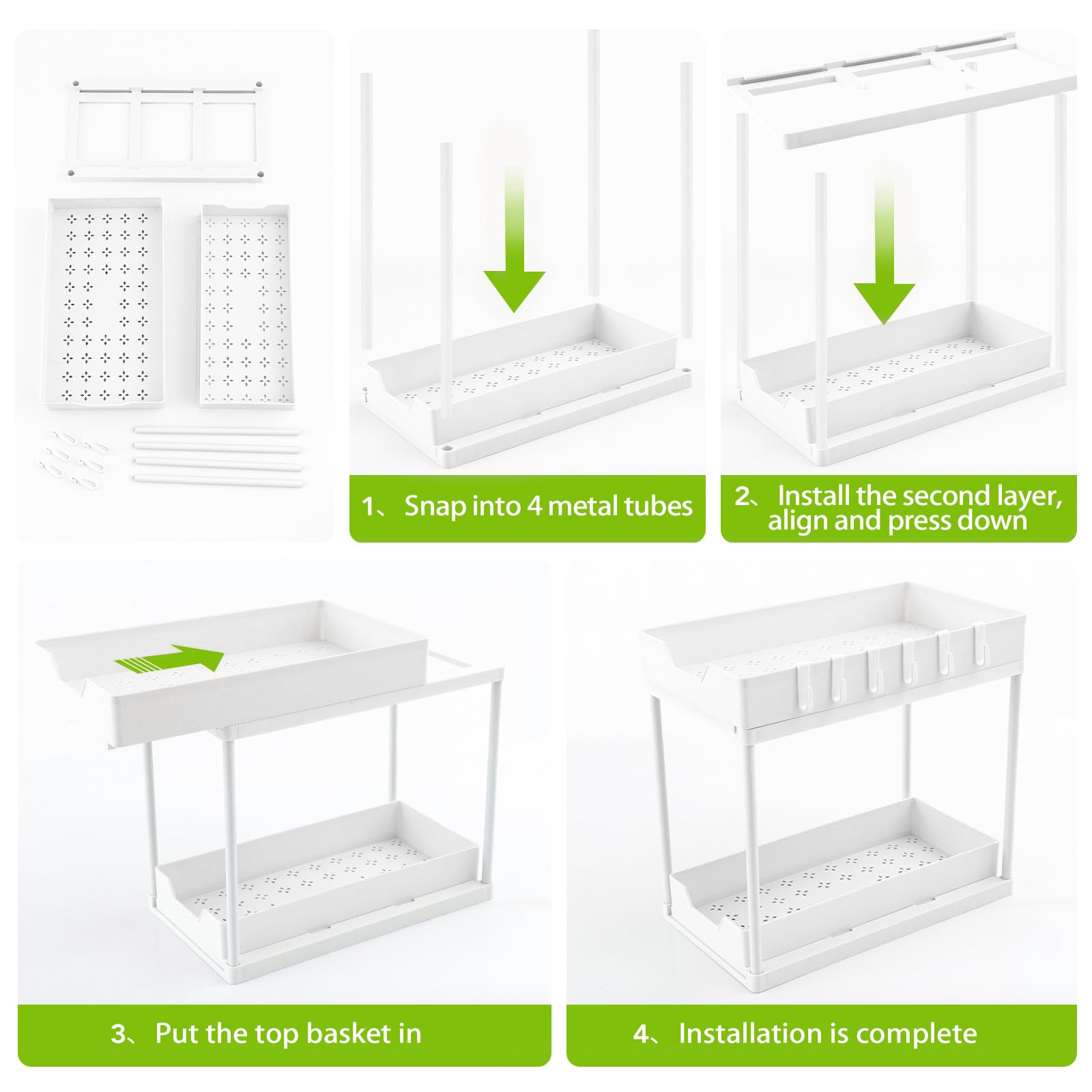 1、 Snap into 4 metal tubes

2、 Install the second layer, align and press down

3、 Put the top basket in

4、 Installation is complete