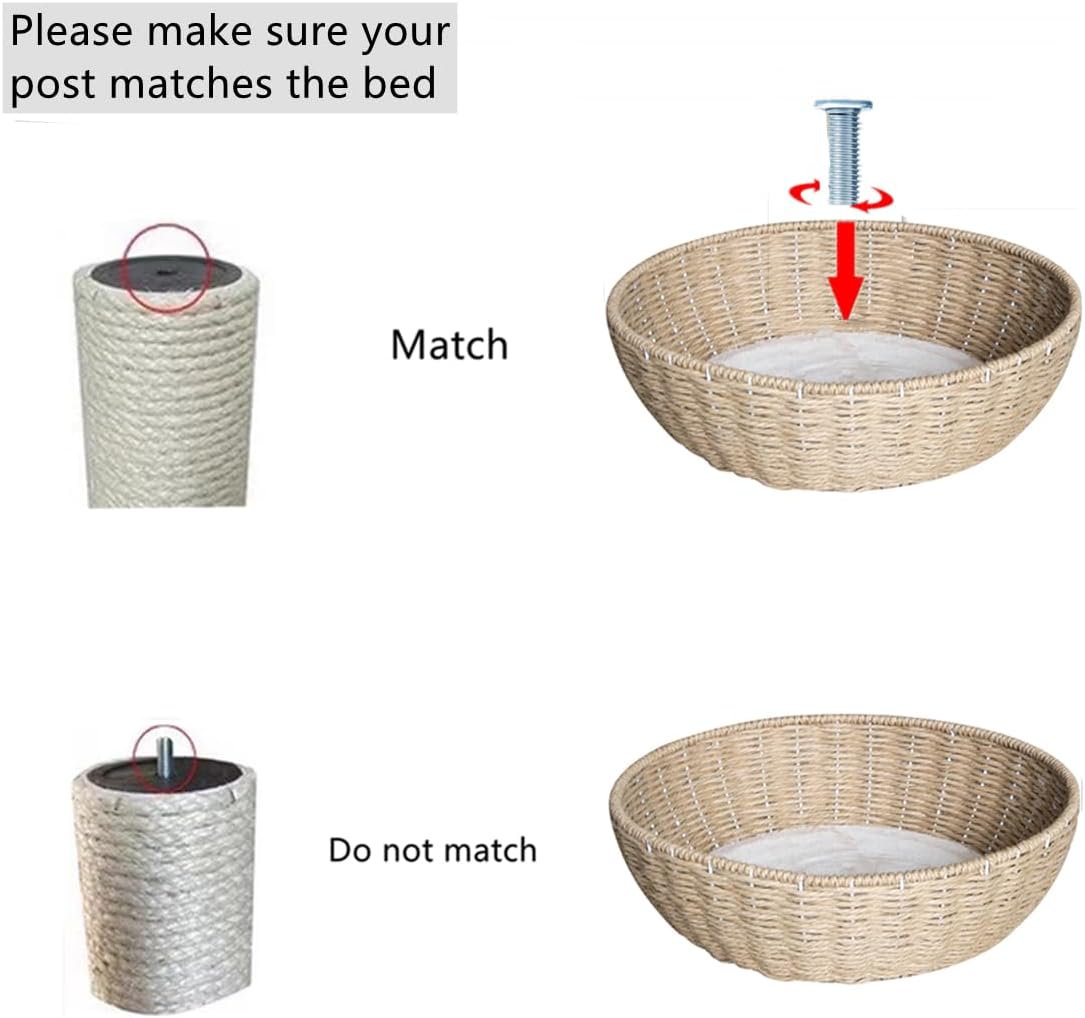 Please make sure your post matches the bed

Match

Do not match