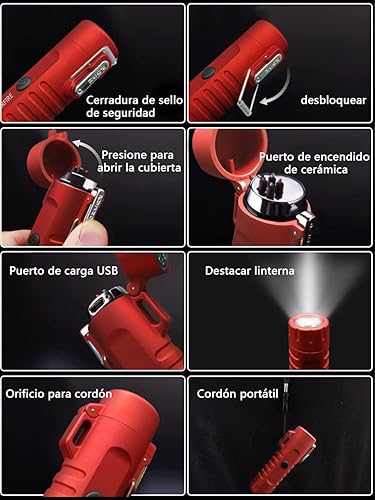 Cerradura de sello de seguridad

desbloquear

Presione para abrir la cubierta

Puerto de encendido de cerámica

Puerto de carga USB

Destacar linterna

Orificio para cordón

Cordón portátil