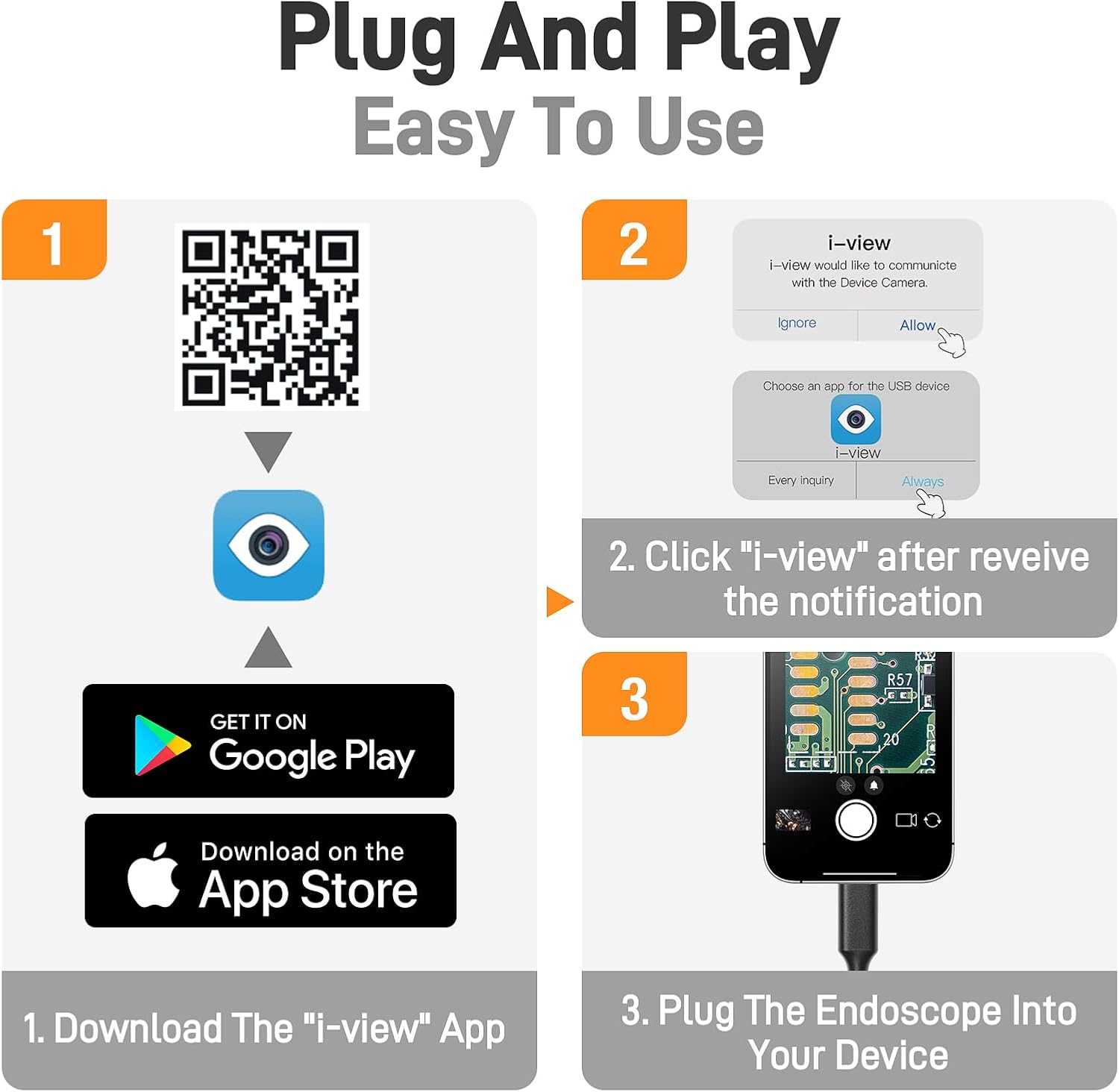 Plug And Play
Easy To Use

1

GET IT ON
Google Play

Download on the
App Store

1. Download The "i-view" App

2

i–view
i–view would like to communicte with the Device Camera.

Ignore
Allow

Choose an app for the USB device
i–view
Every inquiry
Always

2. Click "i-view" after reveive the notification

3

R57
20

3. Plug The Endoscope Into Your Device