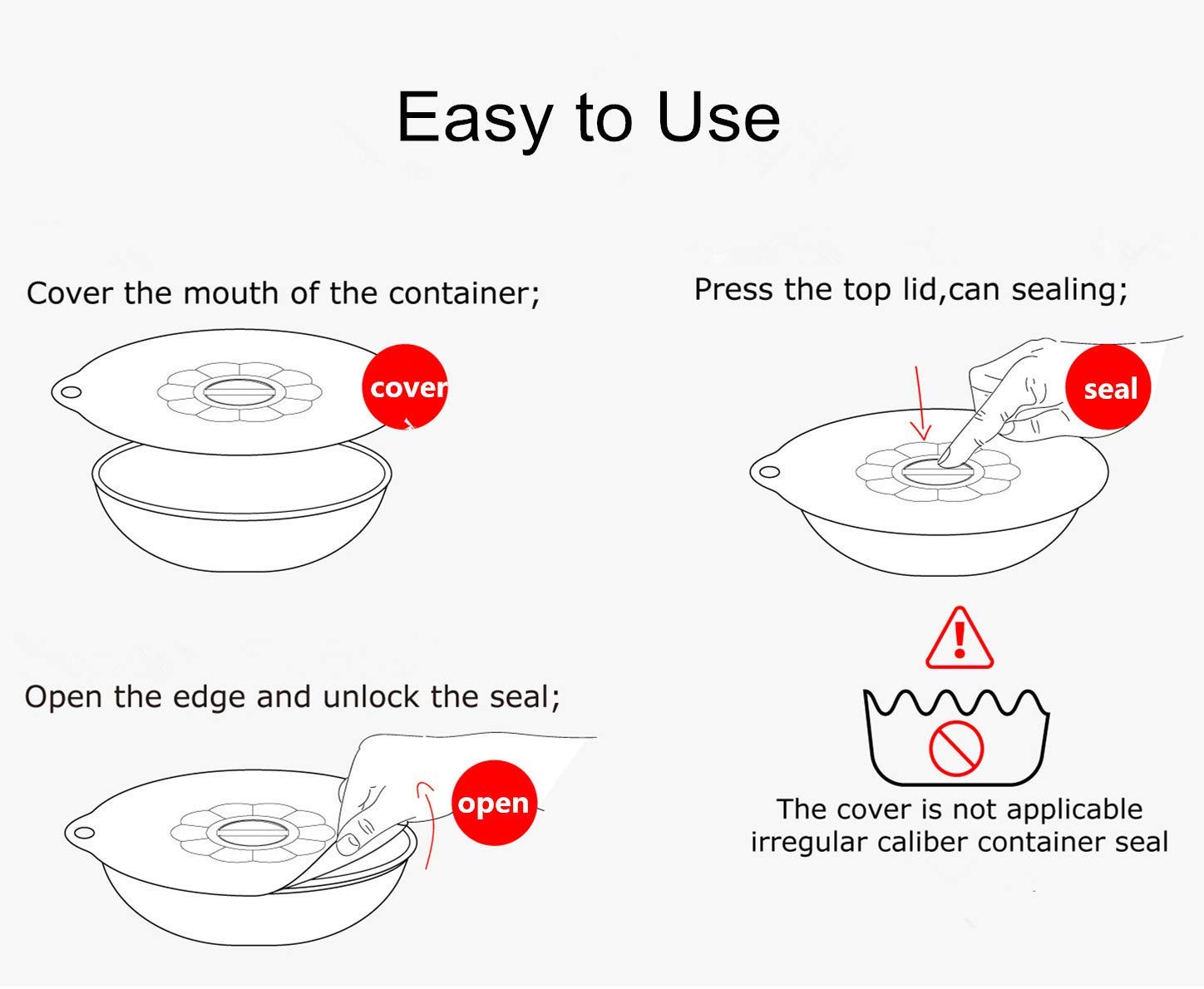 Easy to Use

Cover the mouth of the container;

cover

Press the top lid,can sealing;

seal

Open the edge and unlock the seal;

open

The cover is not applicable irregular caliber container seal