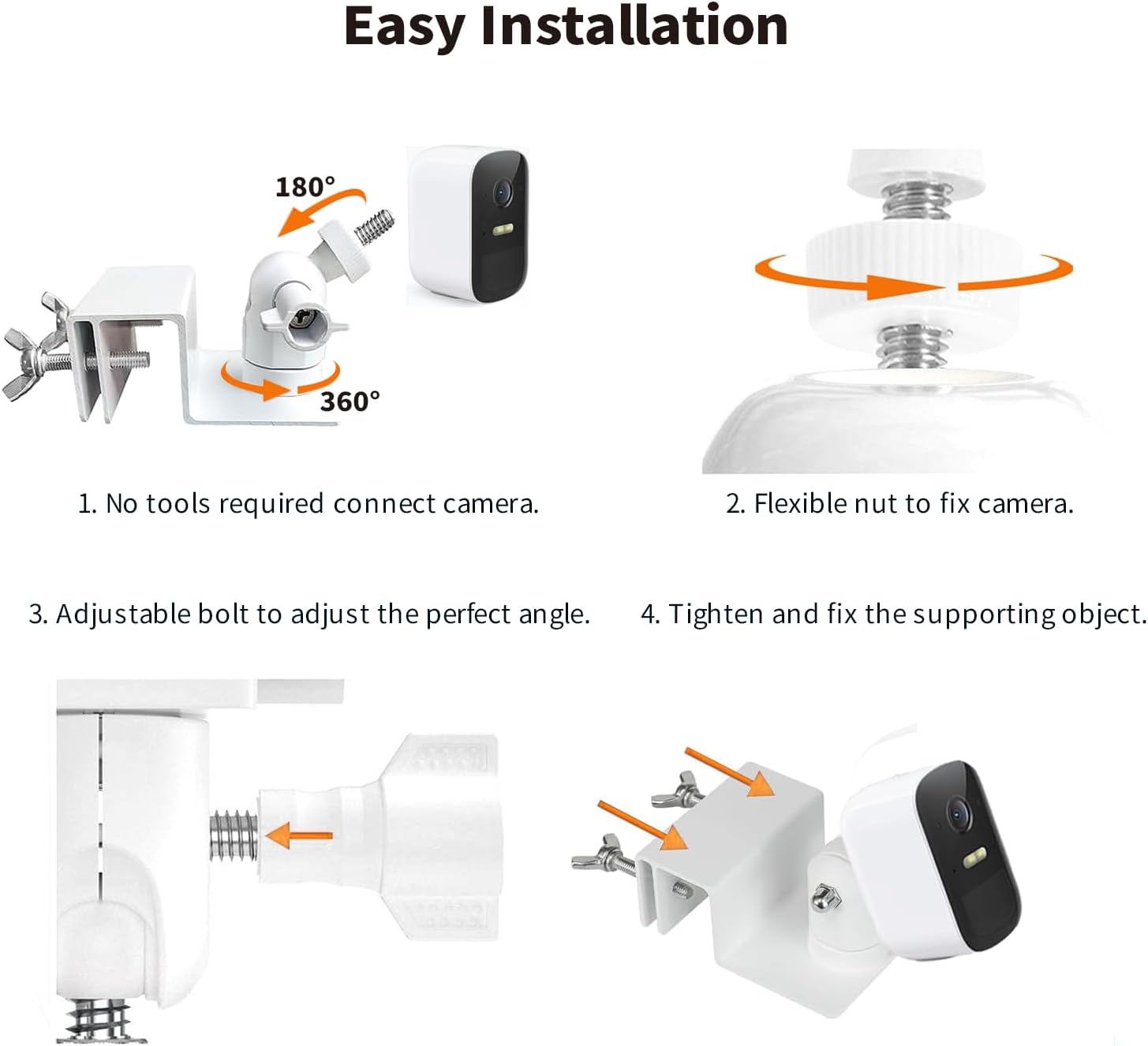 Easy Installation

180°

360°

1. No tools required connect camera.

2. Flexible nut to fix camera.

3. Adjustable bolt to adjust the perfect angle.

4. Tighten and fix the supporting object.