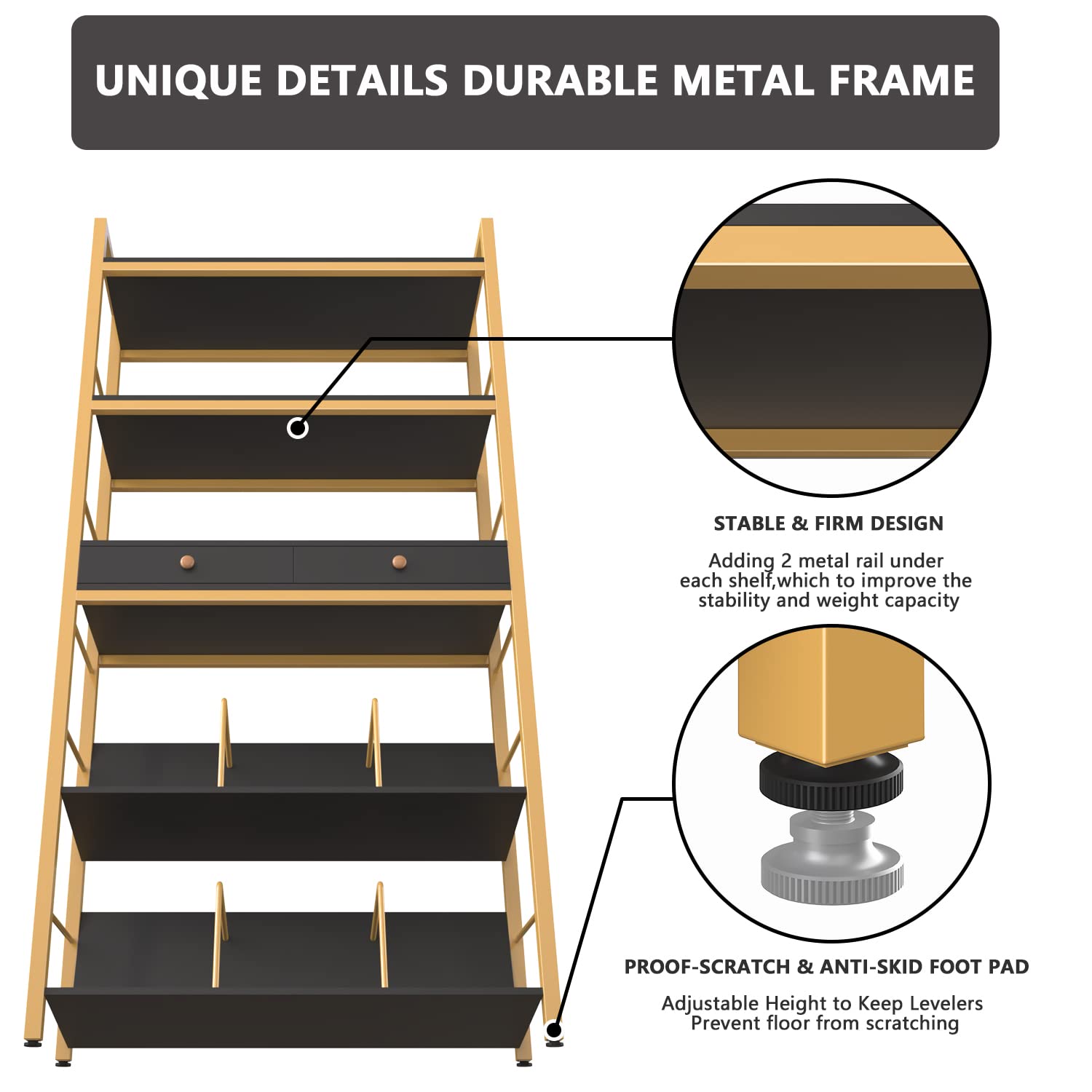 UNIQUE DETAILS DURABLE METAL FRAME

STABLE & FIRM DESIGN

Adding 2 metal rail under each shelf,which to improve the stability and weight capacity

PROOF-SCRATCH & ANTI-SKID FOOT PAD

Adjustable Height to Keep Levelers Prevent floor from scratching