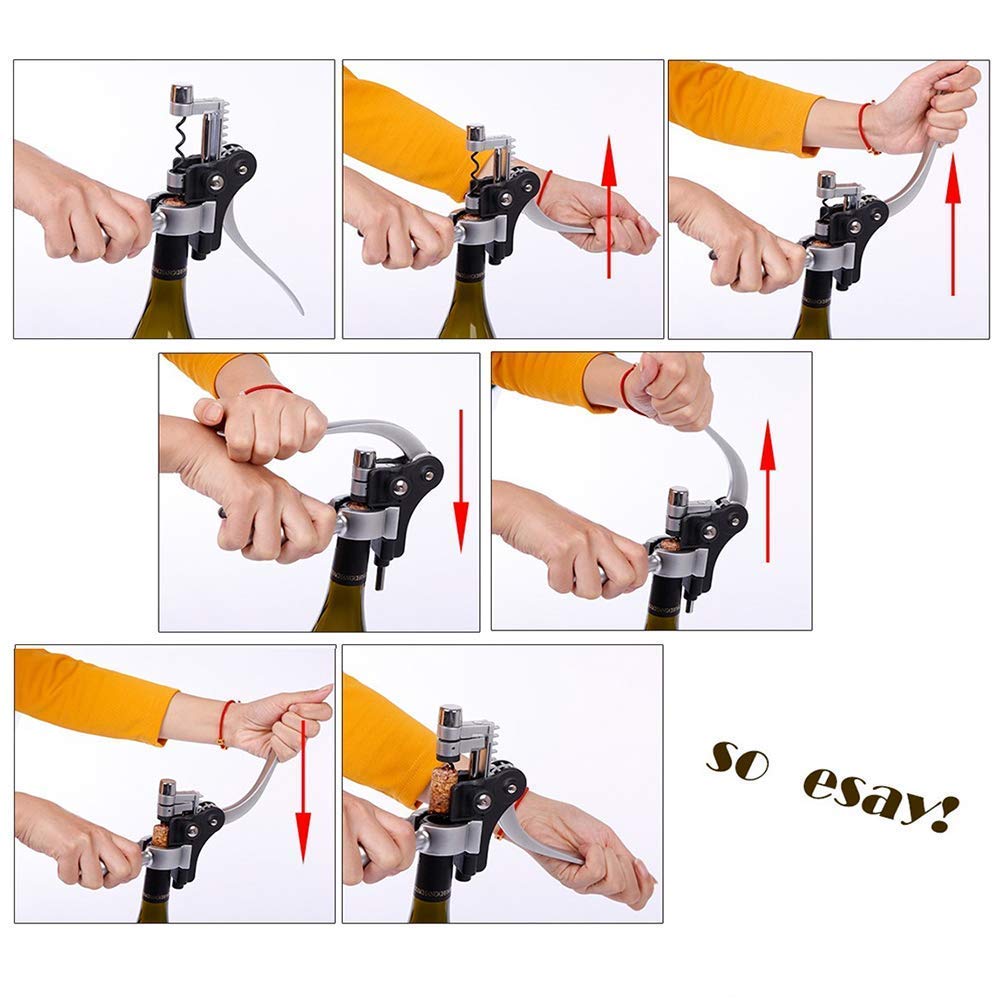 so esay!