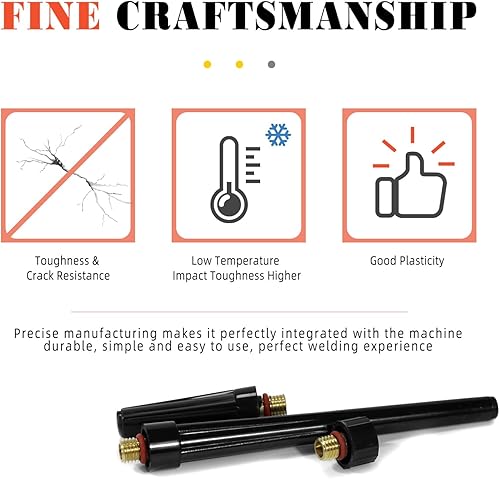 FINE CRAFTSMANSHIP

Toughness &
Crack Resistance

Low Temperature
Impact Toughness Higher

Good Plasticity

Precise manufacturing makes it perfectly integrated with the machine
durable, simple and easy to use, perfect welding experience